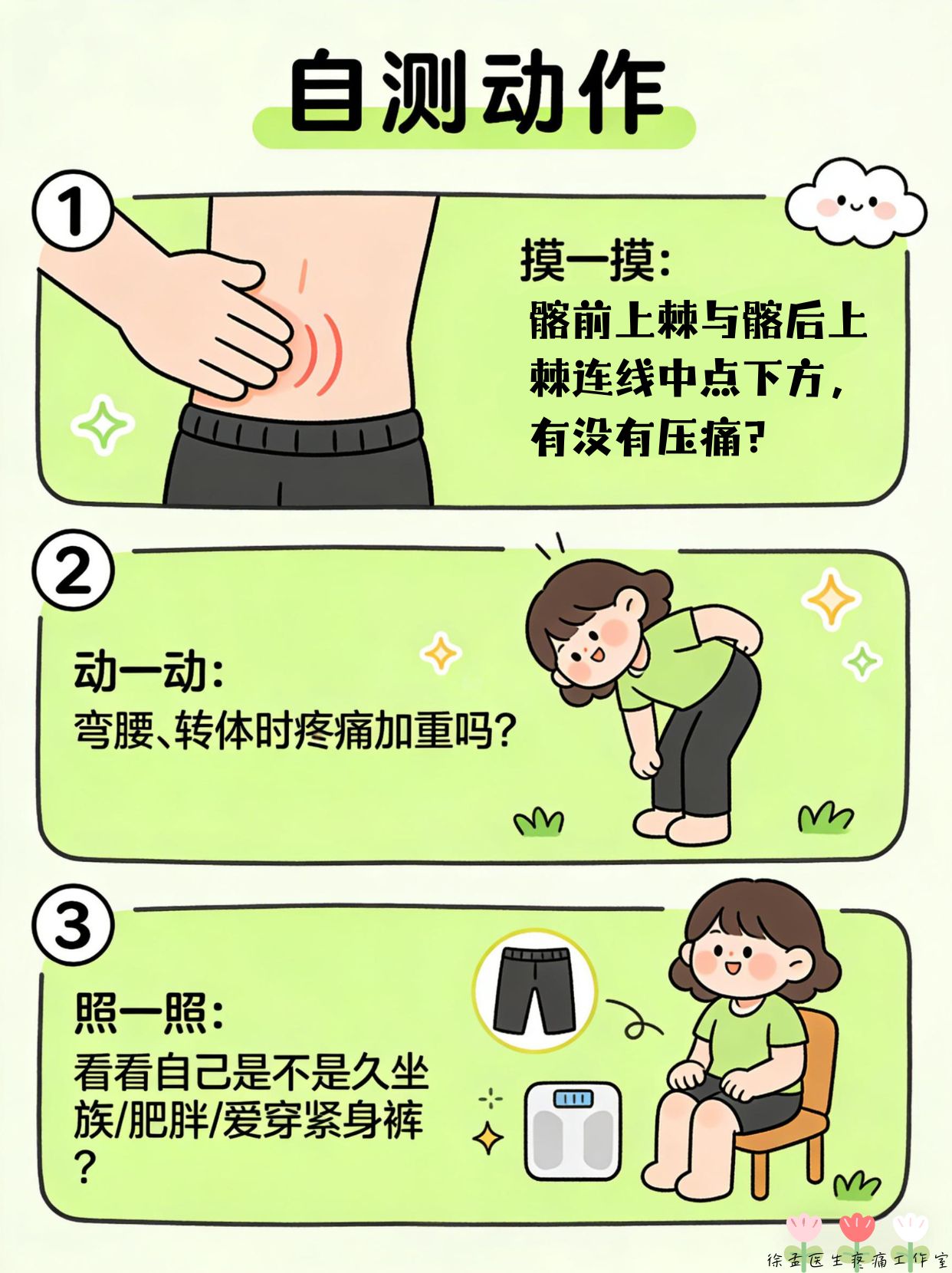 自测动作

①

摸一摸:
髂前上棘与髂后上棘连线中点下方，有没有压痛?

②

动一动:
弯腰、转体时疼痛加重吗?

③

照一照:
看看自己是不是久坐族/肥胖/爱穿紧身裤?

徐孟医生疼痛工作室