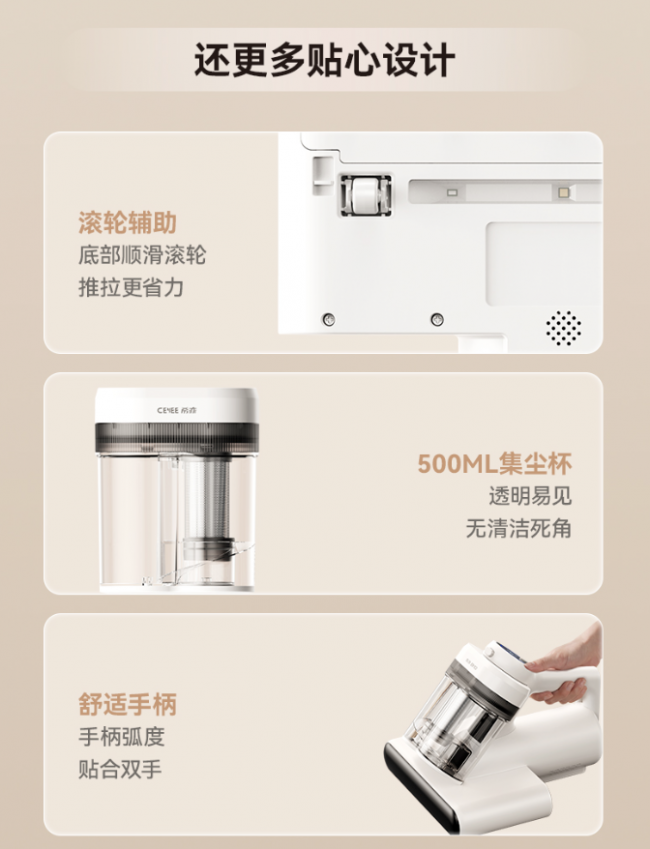 还更多贴心设计

滚轮辅助
底部顺滑滚轮
推拉更省力

CEYEE 希亦

500ML集尘杯
透明易见
无清洁死角

舒适手柄
手柄弧度
贴合双手