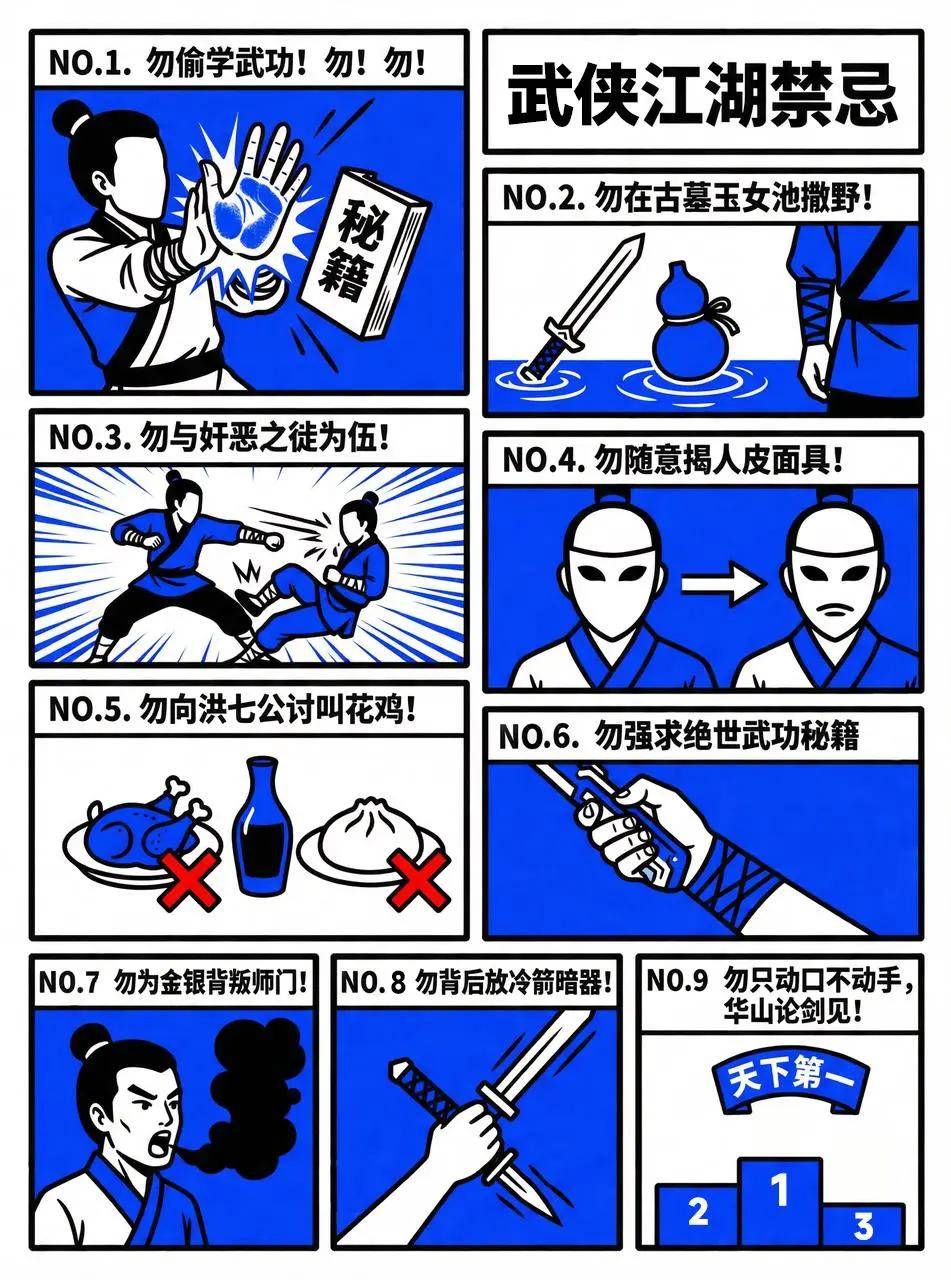 NO.1. 勿偷学武功！勿！勿！

秘籍

武侠江湖禁忌

NO.2. 勿在古墓玉女池撒野！

NO.3. 勿与奸恶之徒为伍！

NO.4. 勿随意揭人皮面具！

NO.5. 勿向洪七公讨叫花鸡！

NO.6. 勿强求绝世武功秘籍

NO.7 勿为金银背叛师门！

NO.8 勿背后放冷箭暗器！

NO.9 勿只动口不动手，华山论剑见！

天下第一

2

1

3