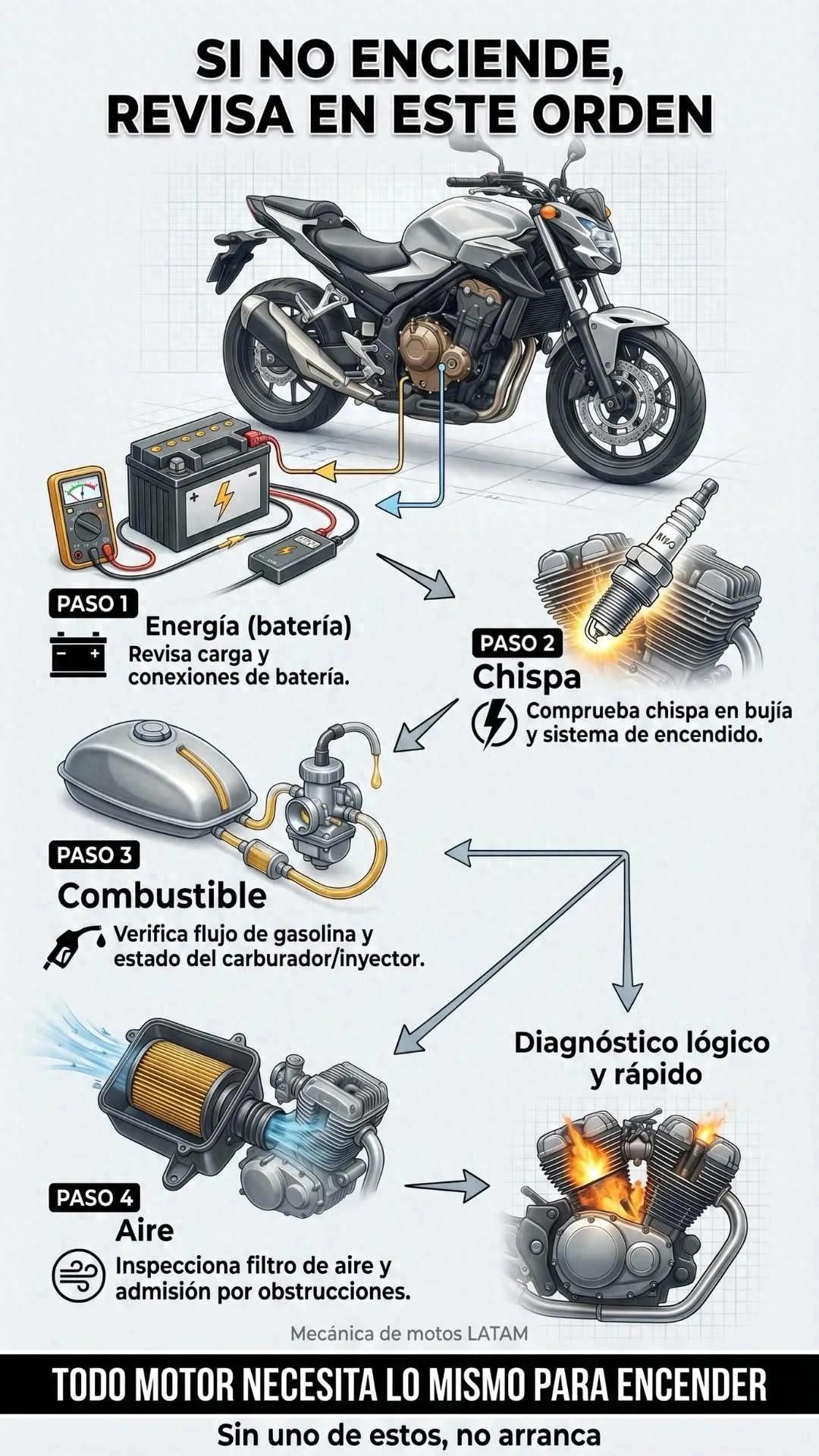 SI NO ENCIENDE, REVISA EN ESTE ORDEN

PASO 1
Energía (batería)
Revisa carga y conexiones de batería.

PASO 2
Chispa
Comprueba chispa en bujía y sistema de encendido.

PASO 3
Combustible
Verifica flujo de gasolina y estado del carburador/inyector.

Diagnóstico lógico y rápido

PASO 4
Aire
Inspecciona filtro de aire y admisión por obstrucciones.

Mecánica de motos LATAM

TODO MOTOR NECESITA LO MISMO PARA ENCENDER
Sin uno de estos, no arranca