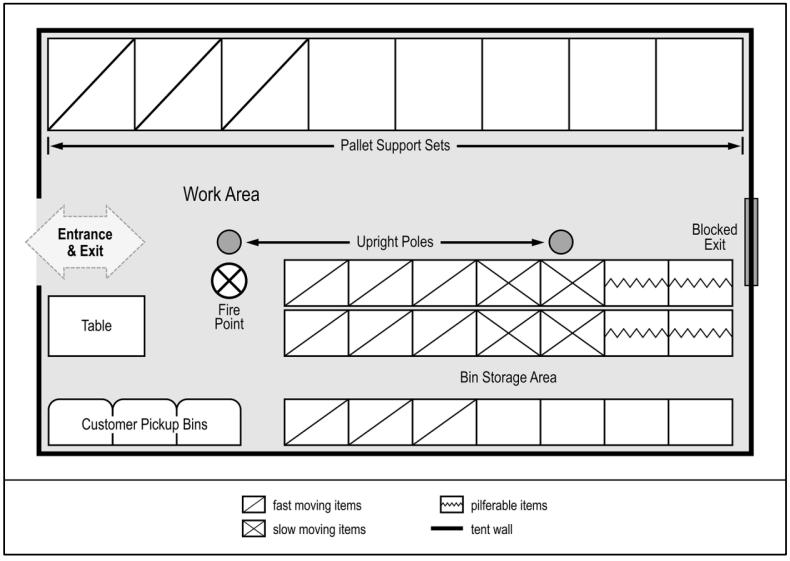 Pallet Support Sets

Work Area

Entrance & Exit

Upright Poles

Blocked Exit

Fire Point

Table

Bin Storage Area

Customer Pickup Bins

fast moving items

slow moving items

pilferable items

tent wall