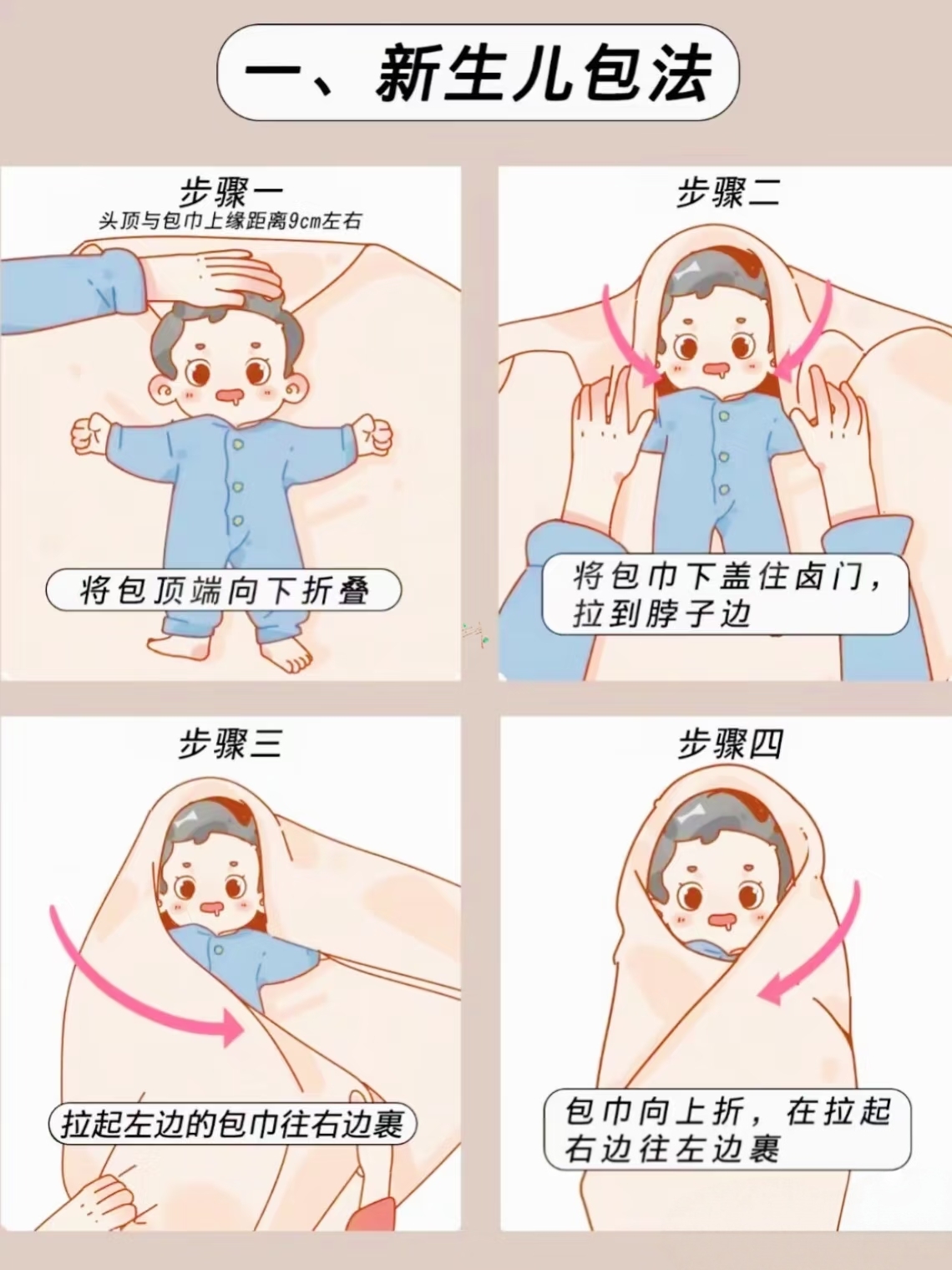 一、新生儿包法

步骤一
头顶与包巾上缘距离9cm左右

将包顶端向下折叠

步骤二

将包巾下盖住卤门，拉到脖子边

步骤三

拉起左边的包巾往右边裹

步骤四

包巾向上折，在拉起右边往左边裹