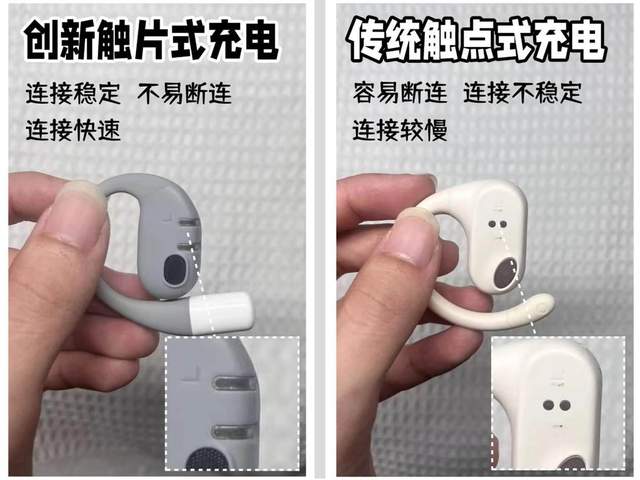 创新触片式充电

连接稳定 不易断连
连接快速

传统触点式充电

容易断连 连接不稳定
连接较慢