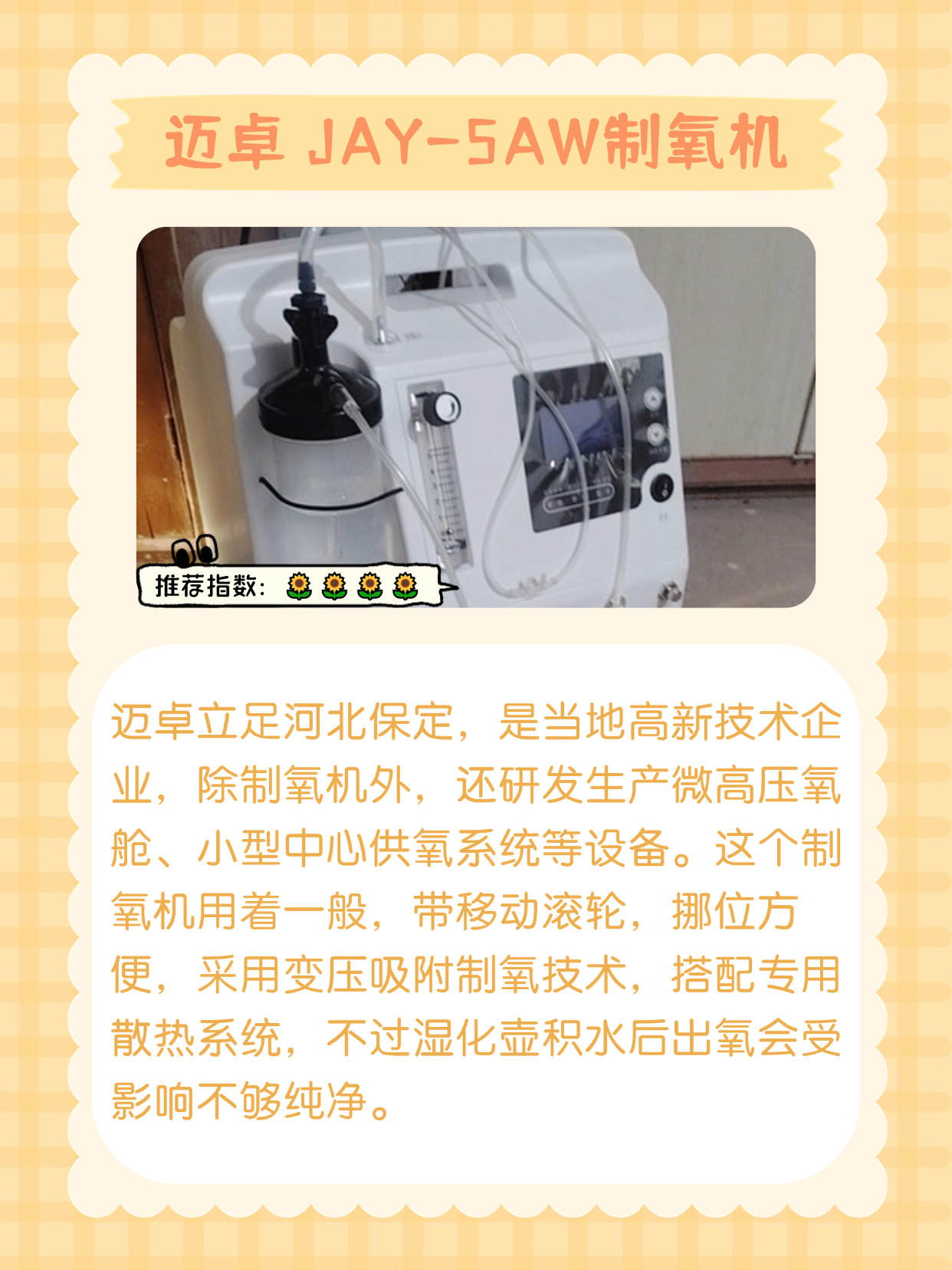 迈卓 JAY-5AW制氧机

推荐指数：🌻🌻🌻🌻

迈卓立足河北保定，是当地高新技术企业，除制氧机外，还研发生产微高压氧舱、小型中心供氧系统等设备。这个制氧机用着一般，带移动滚轮，挪位方便，采用变压吸附制氧技术，搭配专用散热系统，不过湿化壶积水后出氧会受影响不够纯净。