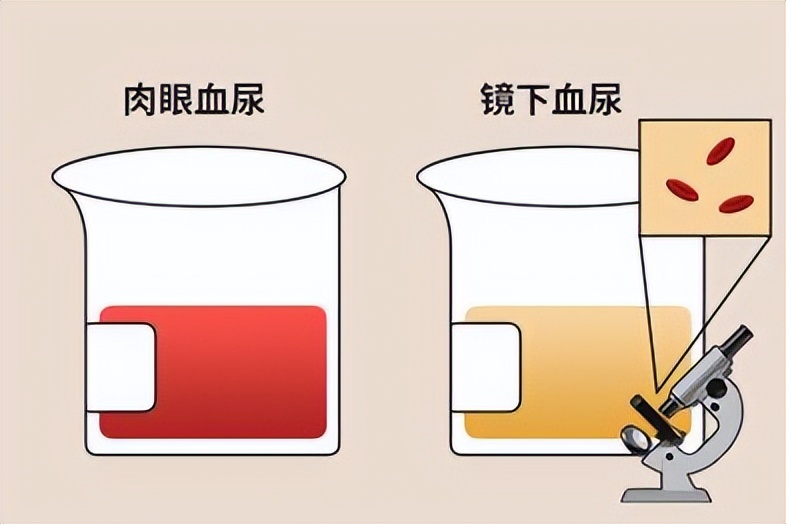 肉眼血尿

镜下血尿