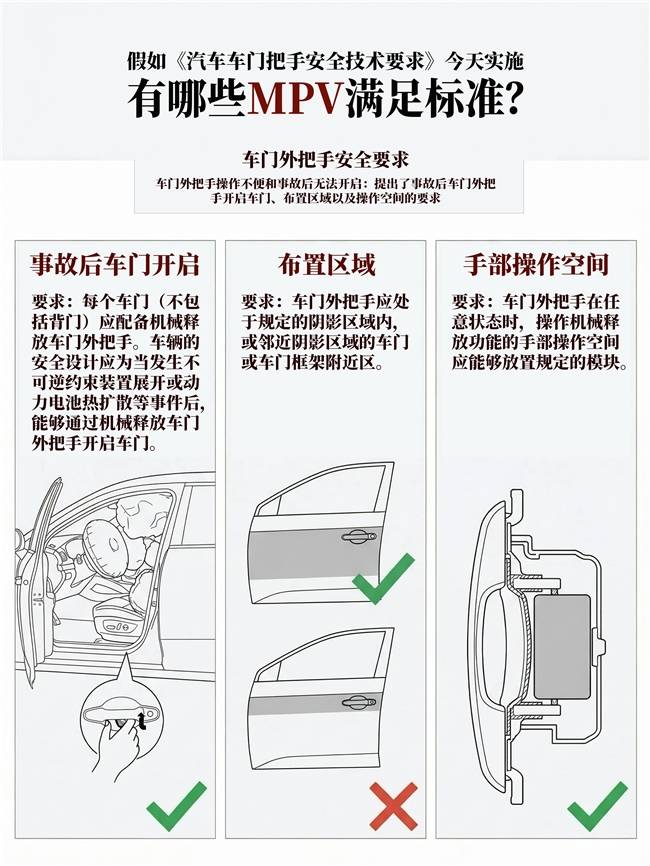 假如《汽车车门把手安全技术要求》今天实施

有哪些MPV满足标准?

车门外把手安全要求

车门外把手操作不便和事故后无法开启:提出了事故后车门外把手开启车门、布置区域以及操作空间的要求

事故后车门开启

要求:每个车门(不包括背门)应配备机械释放车门外把手。车辆的安全设计应为当发生不可逆约束装置展开或动力电池热扩散等事件后,能够通过机械释放车门外把手开启车门。

布置区域

要求:车门外把手应处于规定的阴影区域内,或邻近阴影区域的车门或车门框架附近区。

手部操作空间

要求:车门外把手在任意状态时,操作机械释放功能的手部操作空间应能够放置规定的模块。