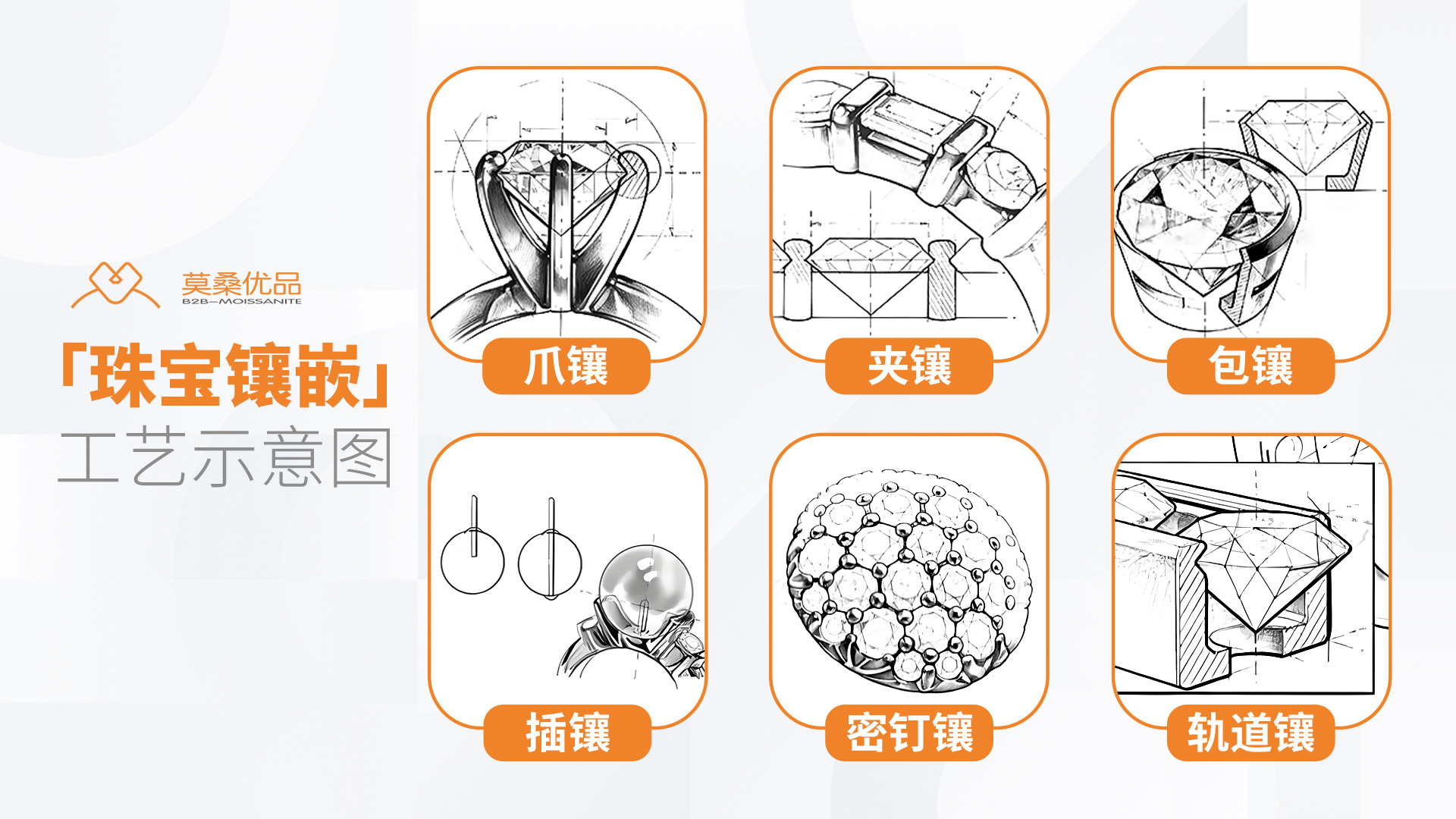 莫桑优品
B2B—MOISSANITE

「珠宝镶嵌」
工艺示意图

爪镶

夹镶

包镶

插镶

密钉镶

轨道镶