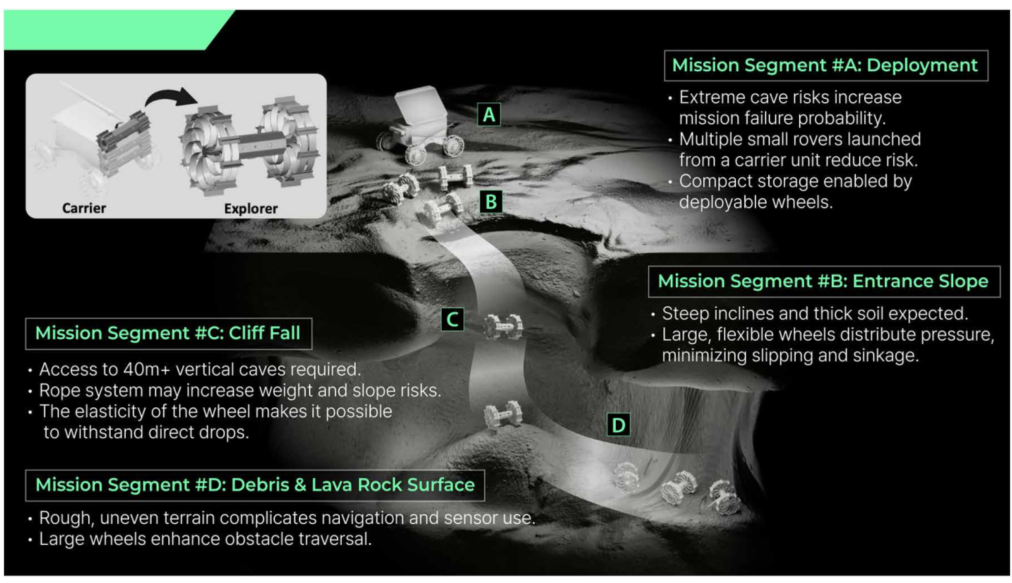 Carrier

Explorer

A

B

C

D

Mission Segment #A: Deployment

• Extreme cave risks increase mission failure probability.
• Multiple small rovers launched from a carrier unit reduce risk.
• Compact storage enabled by deployable wheels.

Mission Segment #B: Entrance Slope

• Steep inclines and thick soil expected.
• Large, flexible wheels distribute pressure, minimizing slipping and sinkage.

Mission Segment #C: Cliff Fall

• Access to 40m+ vertical caves required.
• Rope system may increase weight and slope risks.
• The elasticity of the wheel makes it possible to withstand direct drops.

Mission Segment #D: Debris & Lava Rock Surface

• Rough, uneven terrain complicates navigation and sensor use.
• Large wheels enhance obstacle traversal.