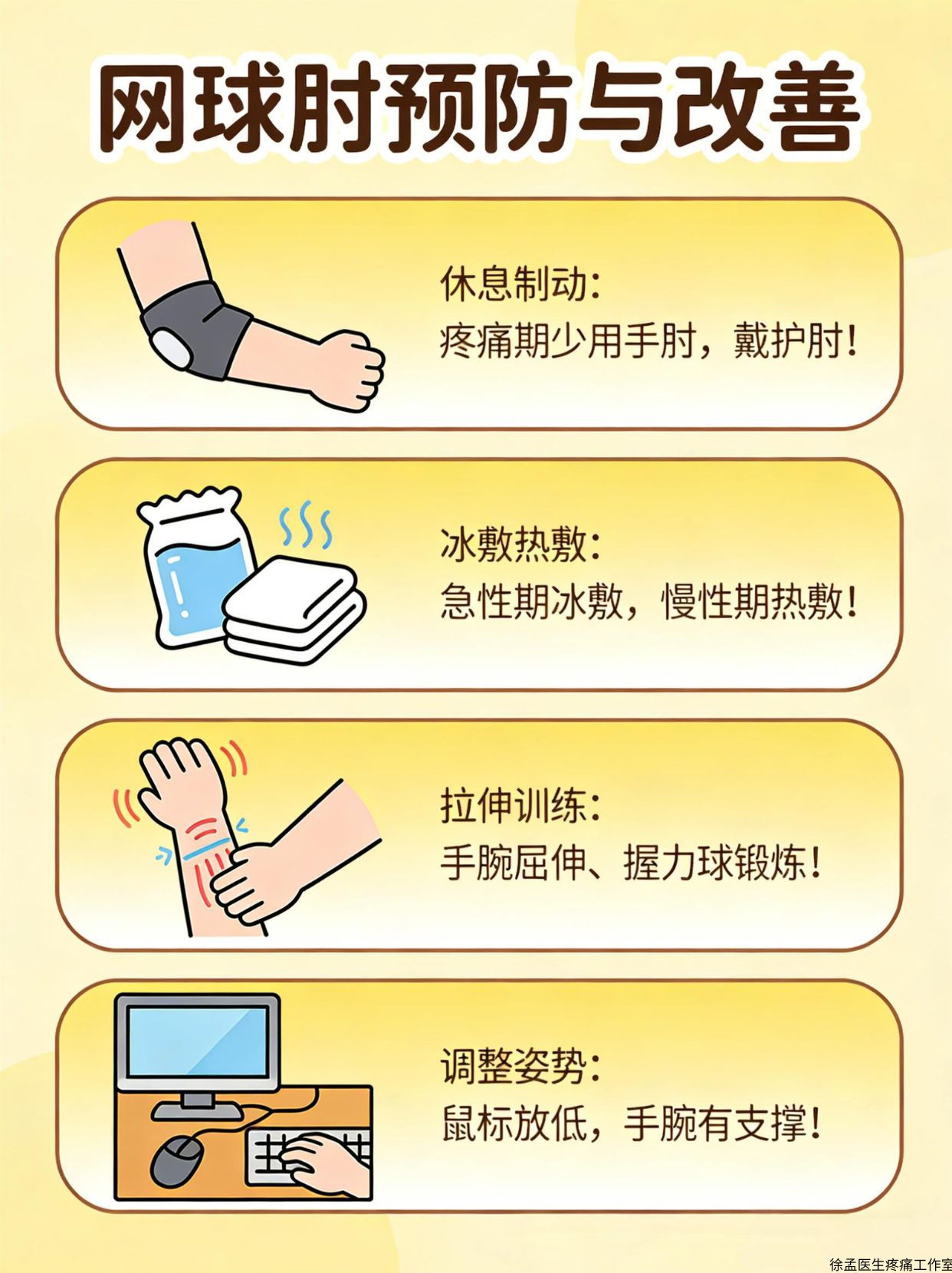 网球肘预防与改善

休息制动：
疼痛期少用手肘，戴护肘！

冰敷热敷：
急性期冰敷，慢性期热敷！

拉伸训练：
手腕屈伸、握力球锻炼！

调整姿势：
鼠标放低，手腕有支撑！

徐孟医生疼痛工作室