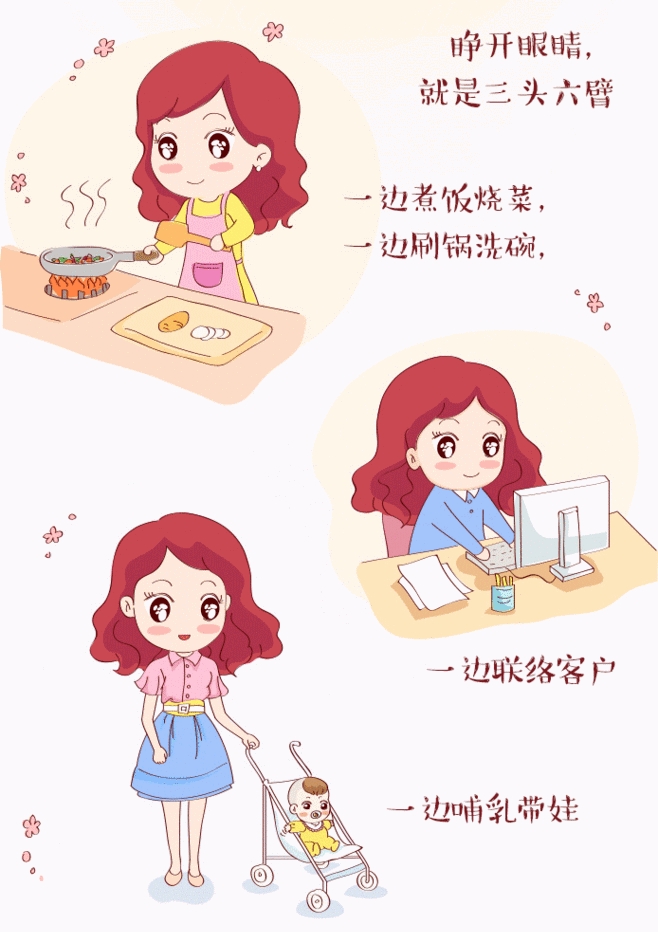 睁开眼睛，
就是三头六臂

一边煮饭烧菜，
一边刷锅洗碗，

一边联络客户

一边哺乳带娃