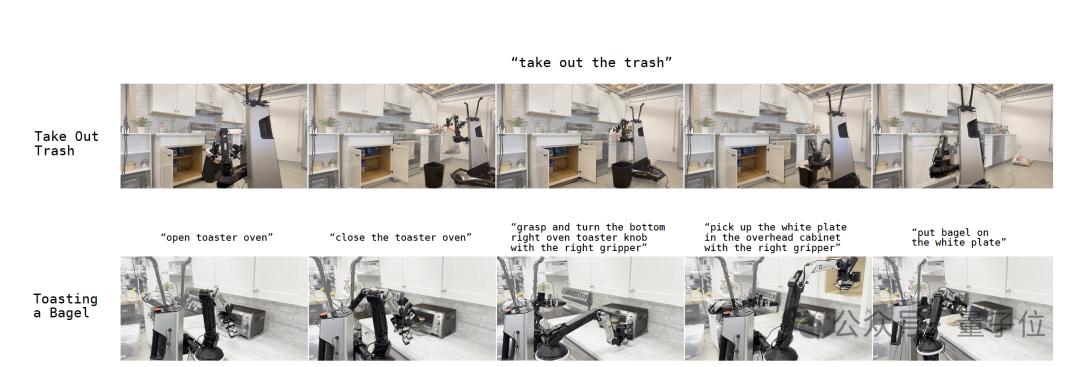 "take out the trash"

Take Out Trash

"open toaster oven"

"close the toaster oven"

"grasp and turn the bottom right oven toaster knob with the right gripper"

"pick up the white plate in the overhead cabinet with the right gripper"

"put bagel on the white plate"

Toasting a Bagel

公众号 · 量子位