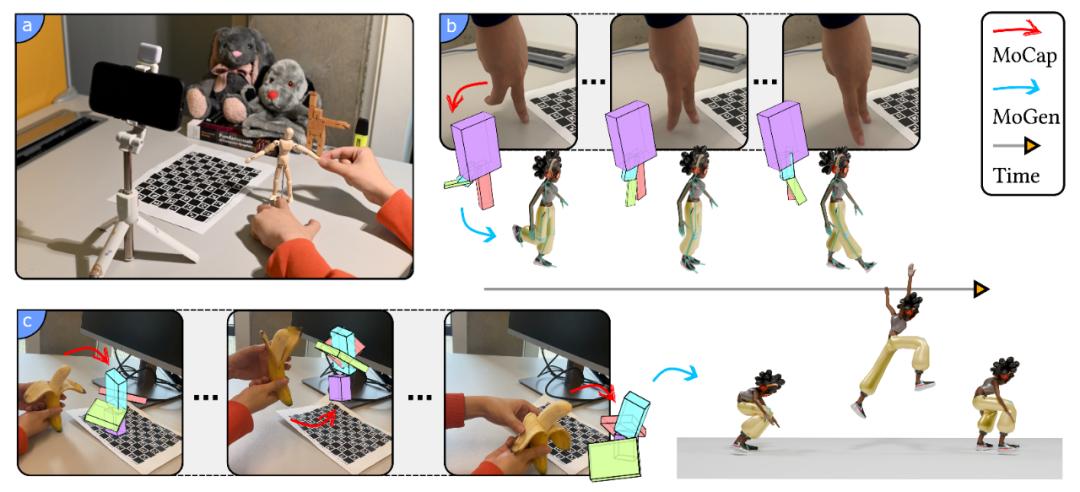 a

b

...

...

MoCap

MoGen

Time

c

...

...