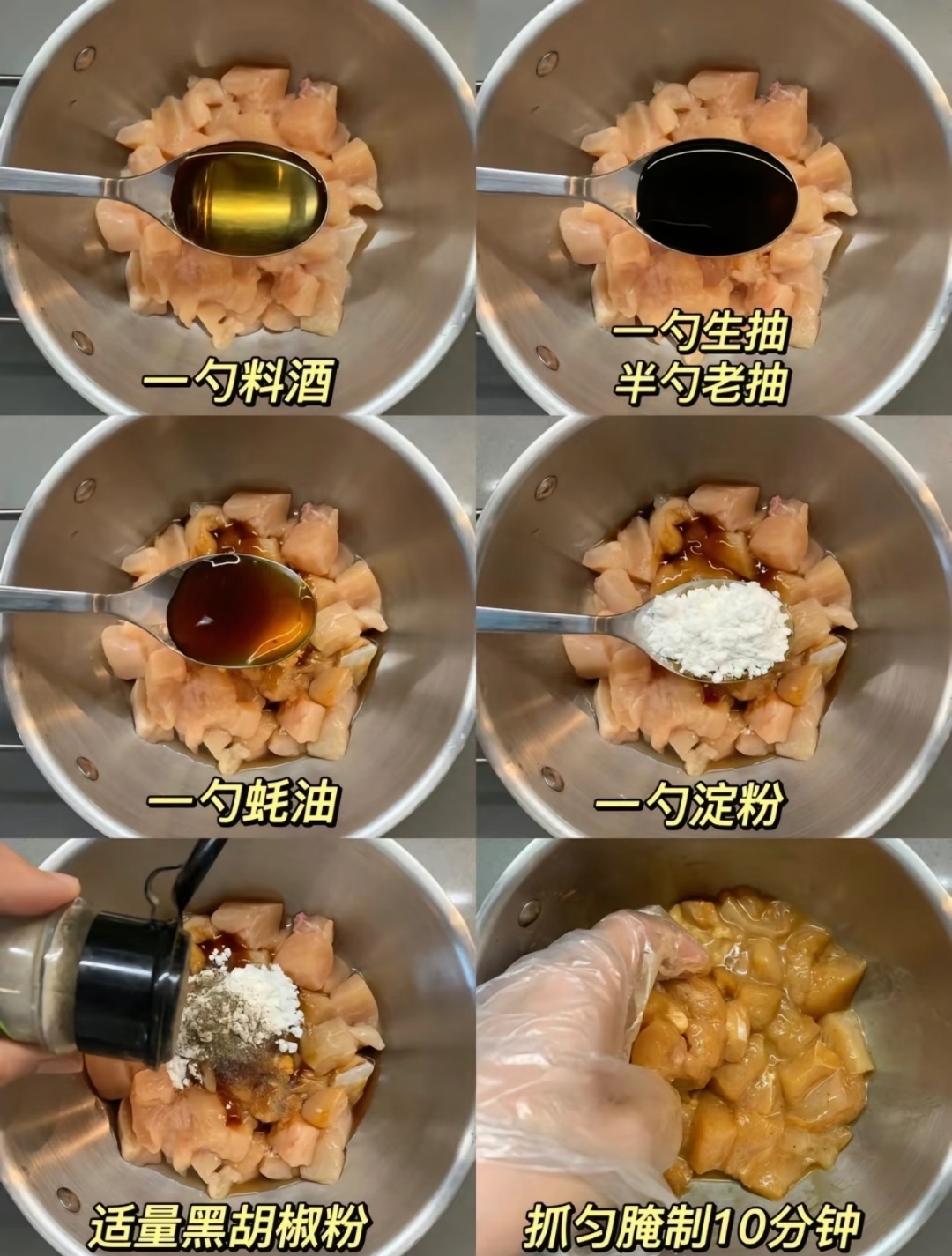 一勺料酒

一勺生抽
半勺老抽

一勺蚝油

一勺淀粉

适量黑胡椒粉

抓匀腌制10分钟