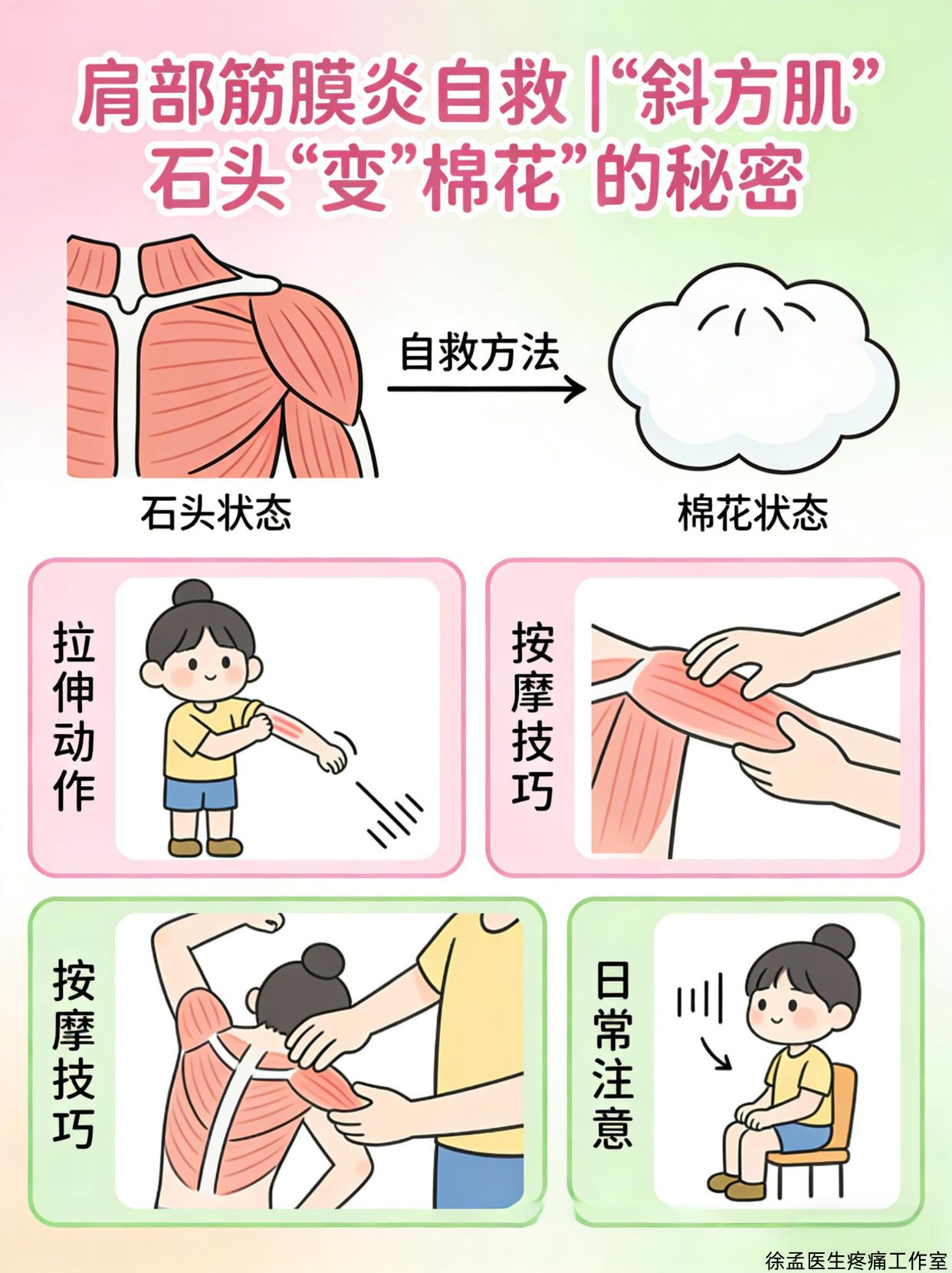 肩部筋膜炎自救 |“斜方肌”石头“变”棉花”的秘密

自救方法

石头状态

棉花状态

拉伸动作

按摩技巧

按摩技巧

日常注意

徐孟医生疼痛工作室