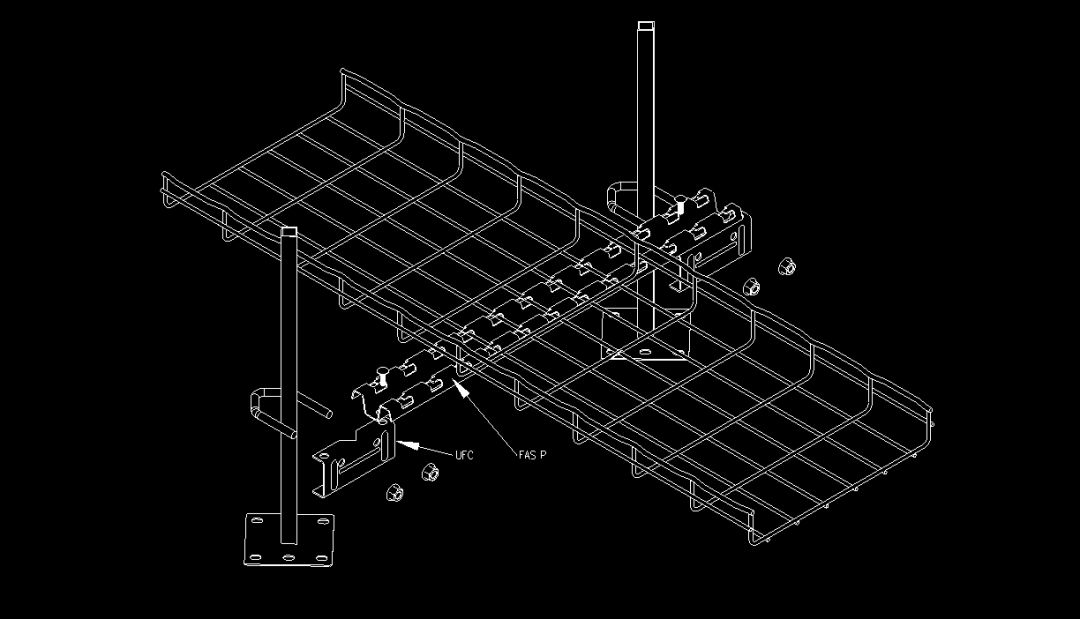 UFC

FAS P