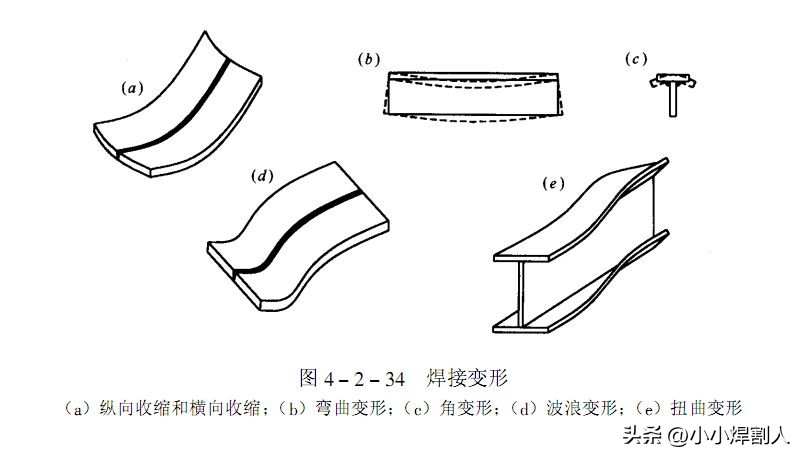 (a)

(b)

(c)

(d)

(e)

图 4－2－34　焊接变形

（a）纵向收缩和横向收缩；（b）弯曲变形；（c）角变形；（d）波浪变形；（e）扭曲变形

头条 @小小焊割人