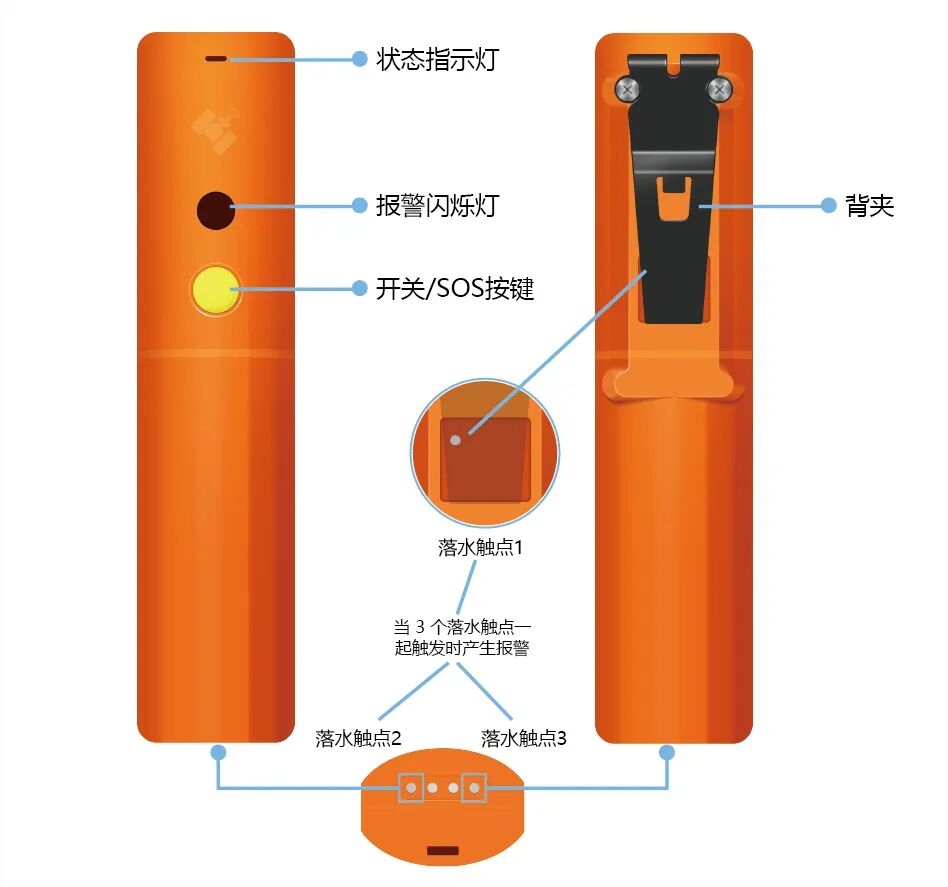 状态指示灯

报警闪烁灯

开关/SOS按键

背夹

落水触点1

当 3 个落水触点一起触发时产生报警

落水触点2

落水触点3