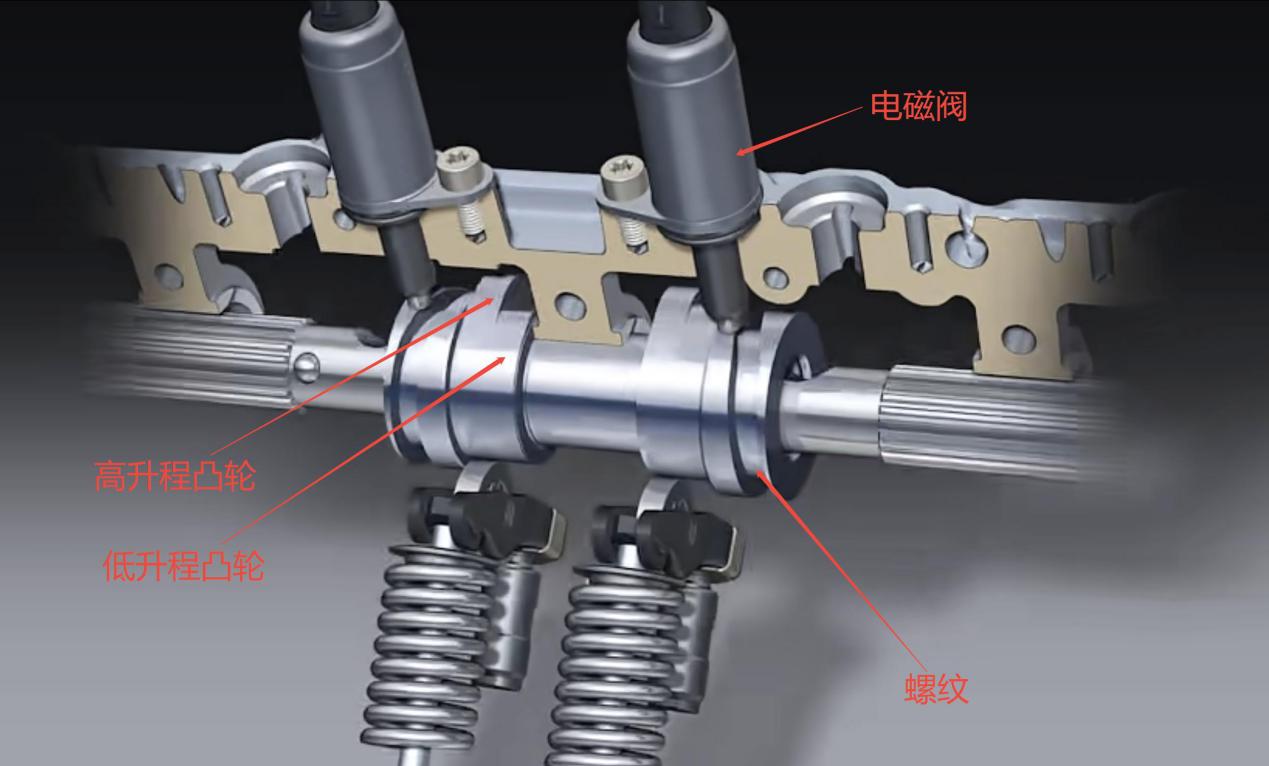 电磁阀

高升程凸轮

低升程凸轮

螺纹