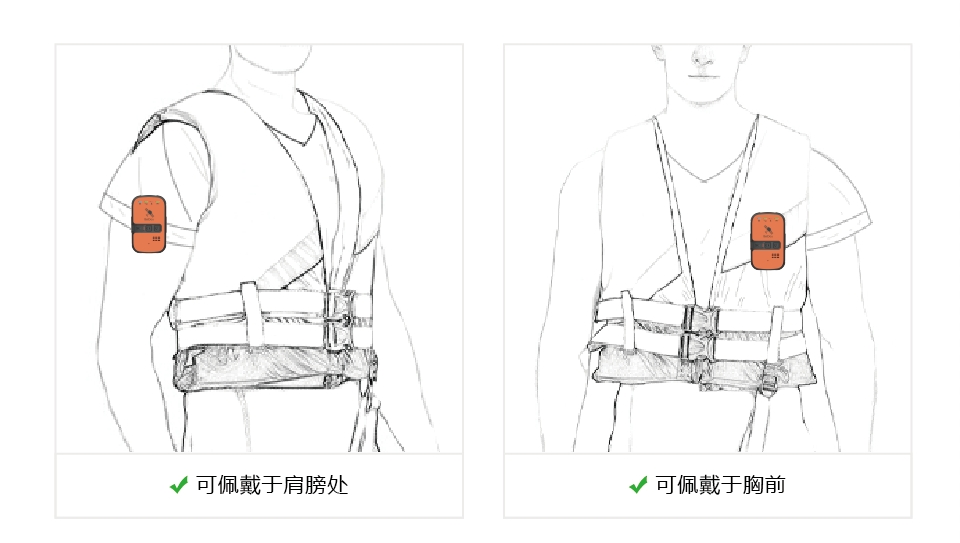 ✔ 可佩戴于肩膀处

✔ 可佩戴于胸前