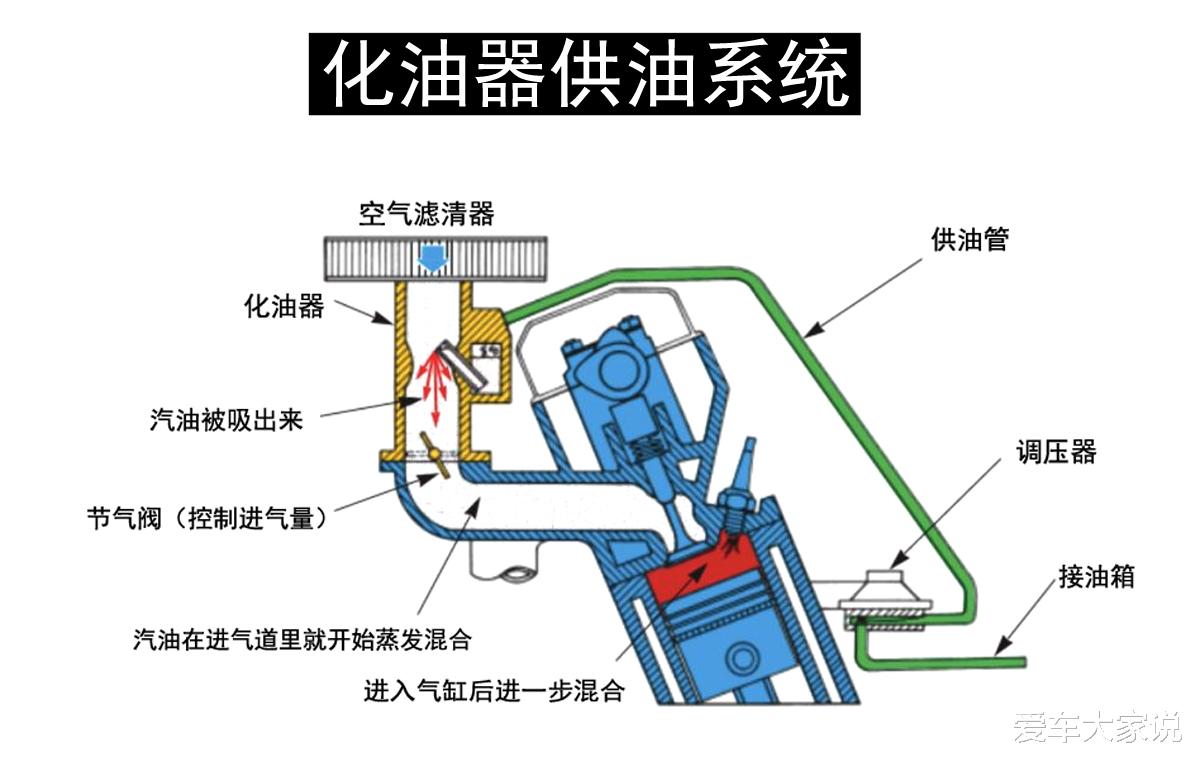 化油器供油系统

空气滤清器

供油管

化油器

汽油被吸出来

调压器

节气阀（控制进气量）

接油箱

汽油在进气道里就开始蒸发混合

进入气缸后进一步混合

爱车大家说