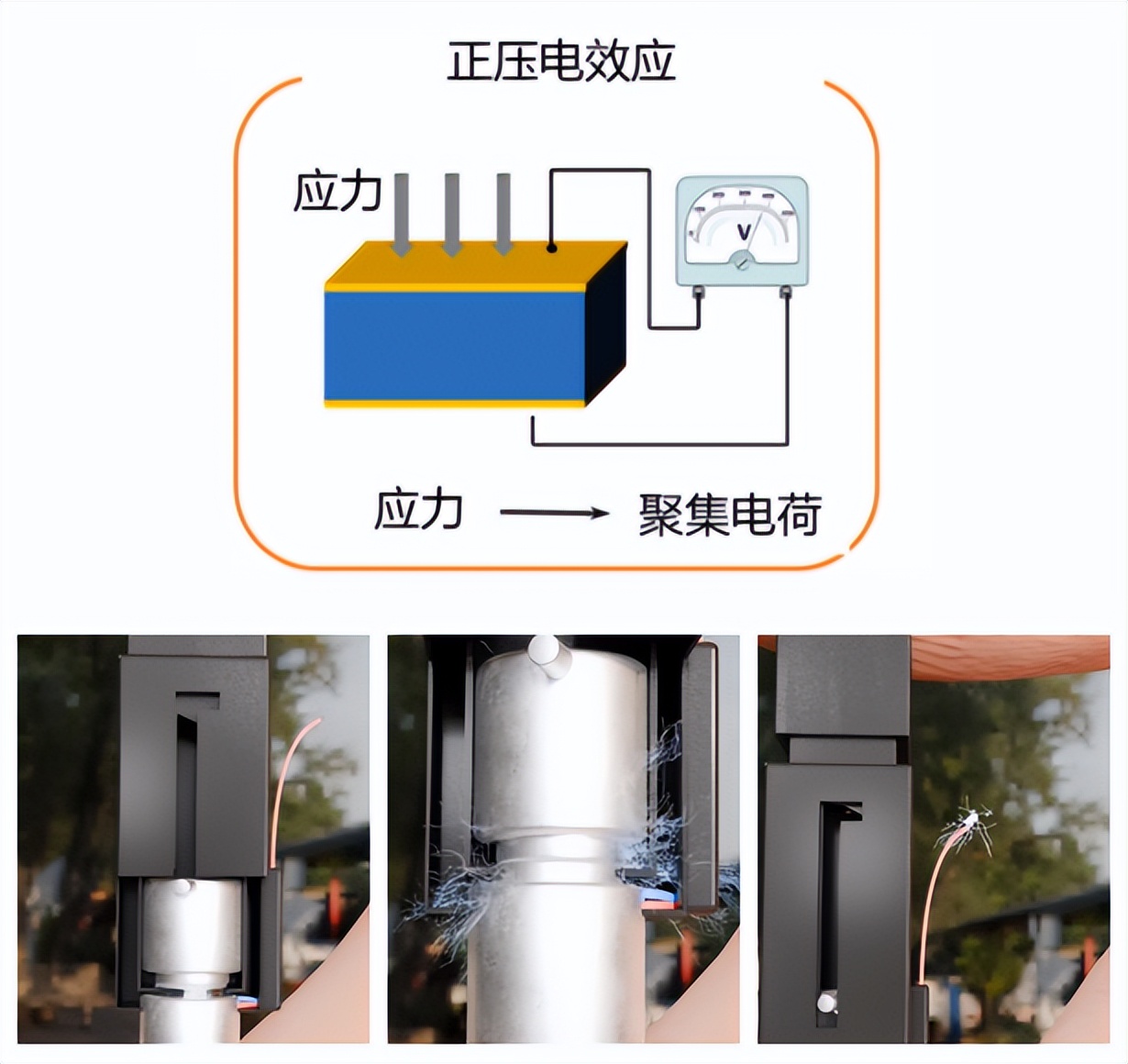 正压电效应

应力

V

应力 ⟶ 聚集电荷