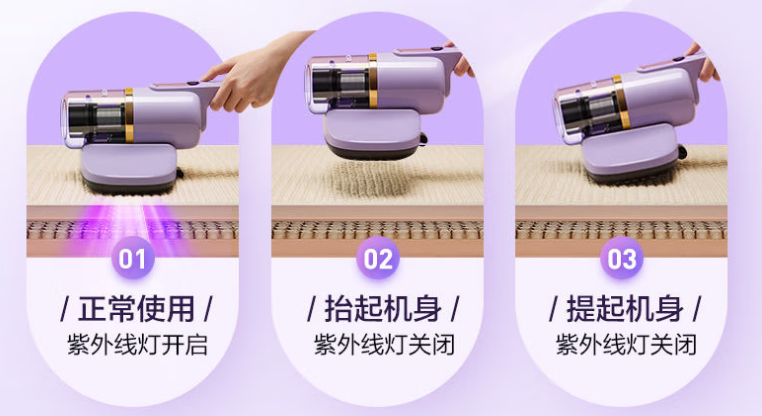 01

/ 正常使用 /

紫外线灯开启

02

/ 抬起机身 /

紫外线灯关闭

03

/ 提起机身 /

紫外线灯关闭