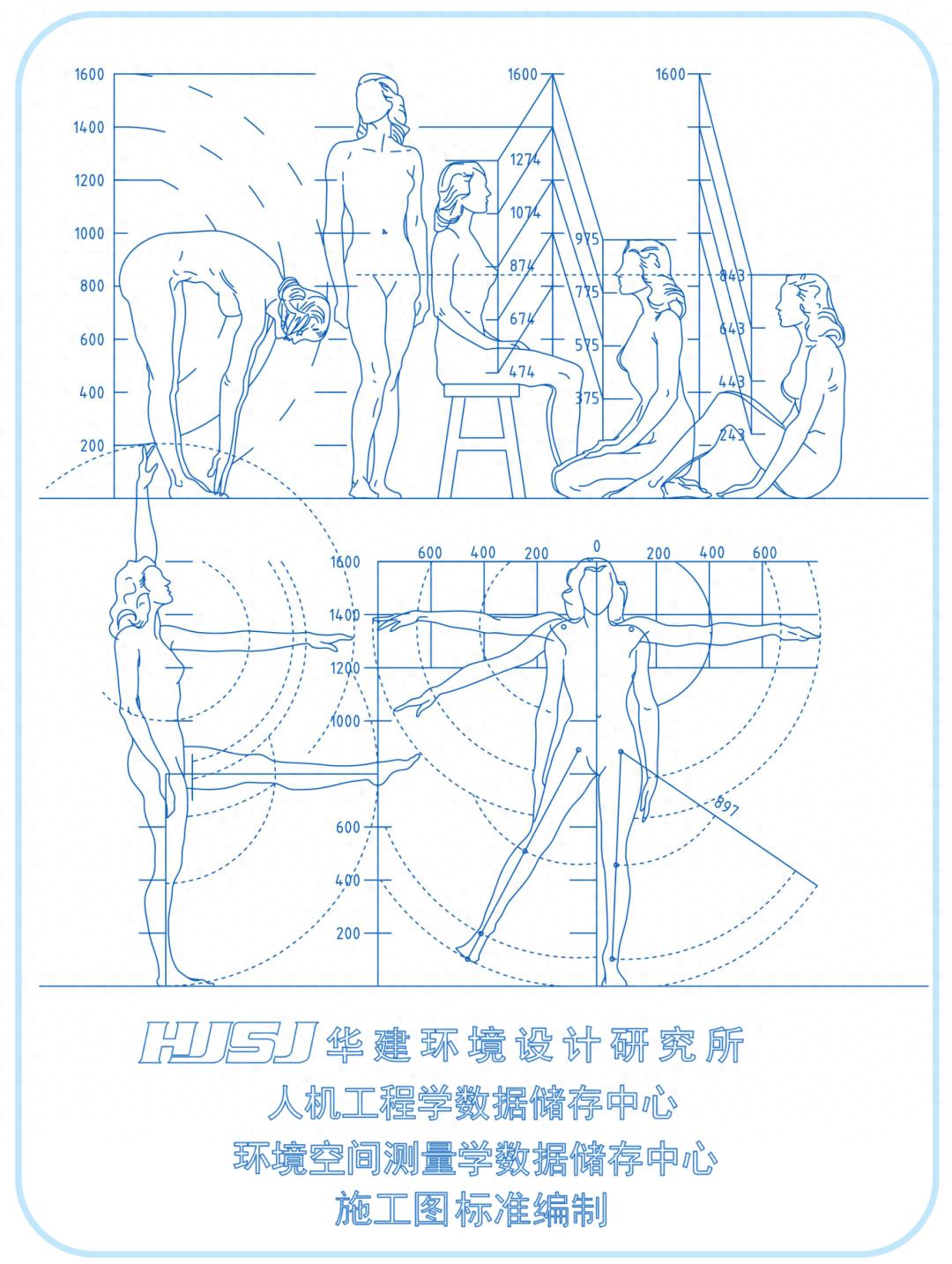 1600
1400
1200
1000
800
600
400
200

1600
1274
1074
874
674
474

975
775
575
375

1600
843
643
443
243

1600
1400
1200
1000
600
400
200

600 400 200 0 200 400 600

897

HJSJ 华建环境设计研究所
人机工程学数据储存中心
环境空间测量学数据储存中心
施工图标准编制