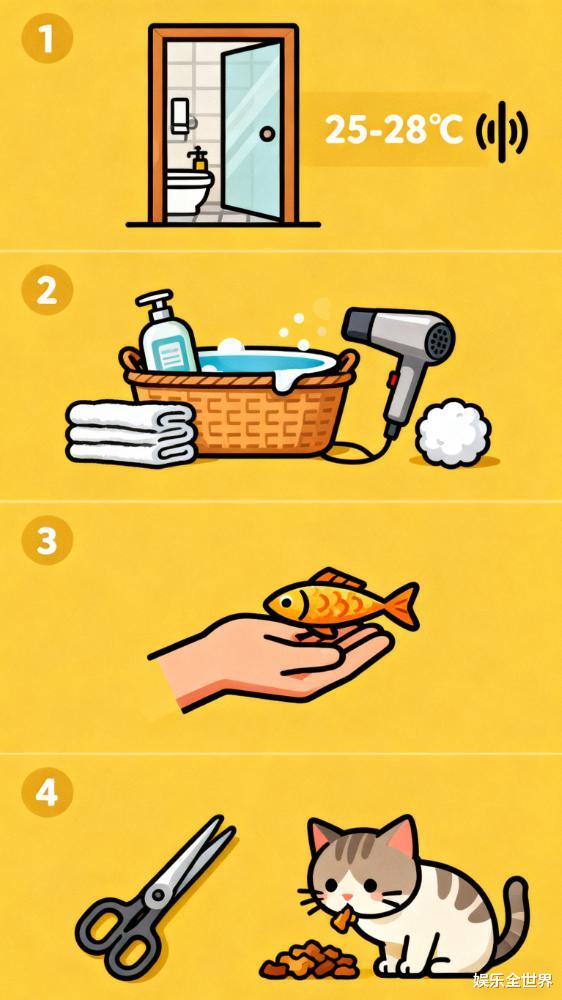 1

25-28℃

2

3

4

娱乐全世界