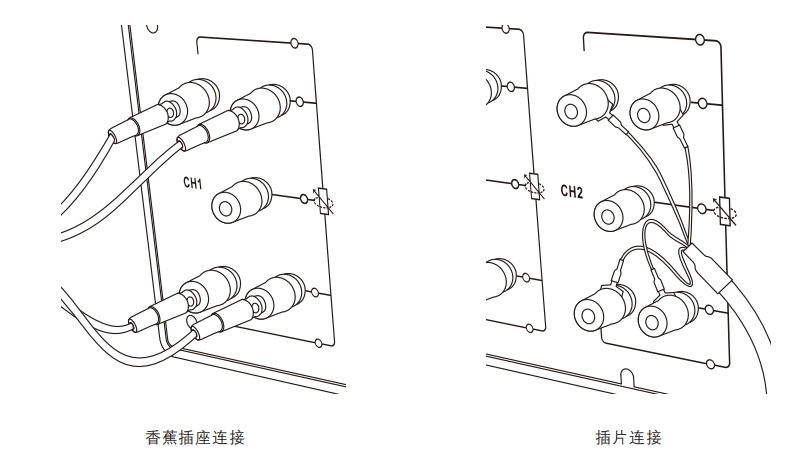 CH1

CH2

香蕉插座连接

插片连接