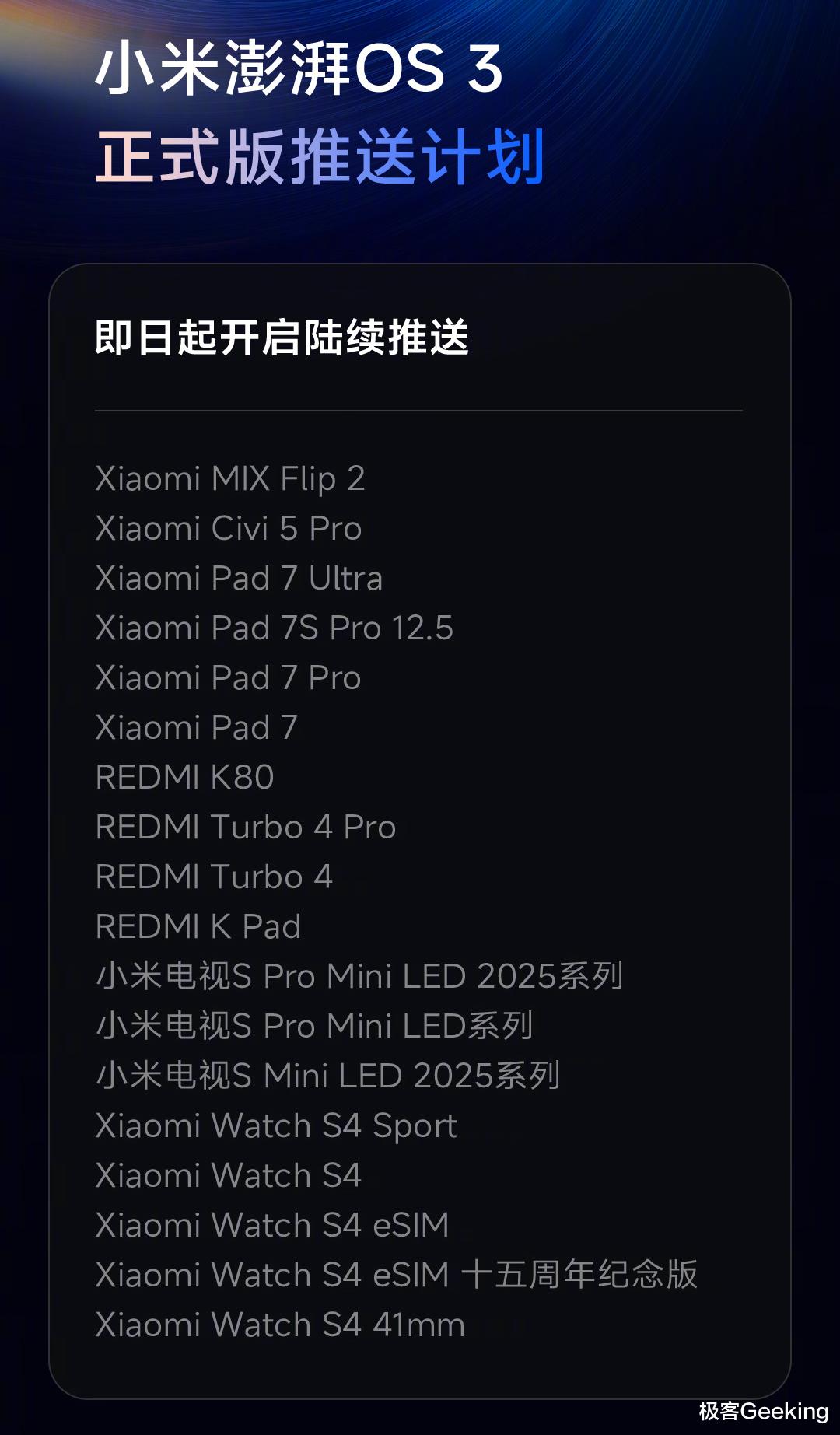 小米澎湃OS 3
正式版推送计划

即日起开启陆续推送

Xiaomi MIX Flip 2
Xiaomi Civi 5 Pro
Xiaomi Pad 7 Ultra
Xiaomi Pad 7S Pro 12.5
Xiaomi Pad 7 Pro
Xiaomi Pad 7
REDMI K80
REDMI Turbo 4 Pro
REDMI Turbo 4
REDMI K Pad
小米电视S Pro Mini LED 2025系列
小米电视S Pro Mini LED系列
小米电视S Mini LED 2025系列
Xiaomi Watch S4 Sport
Xiaomi Watch S4
Xiaomi Watch S4 eSIM
Xiaomi Watch S4 eSIM 十五周年纪念版
Xiaomi Watch S4 41mm

极客Geeking