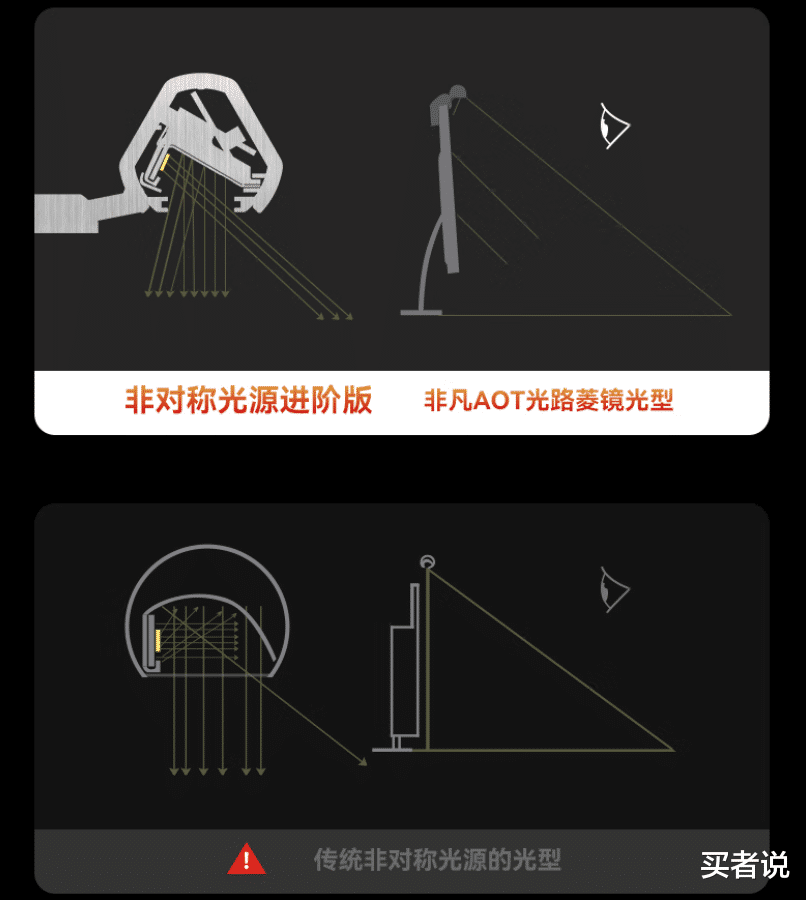 非对称光源进阶版

非凡AOT光路菱镜光型

传统非对称光源的光型

买者说