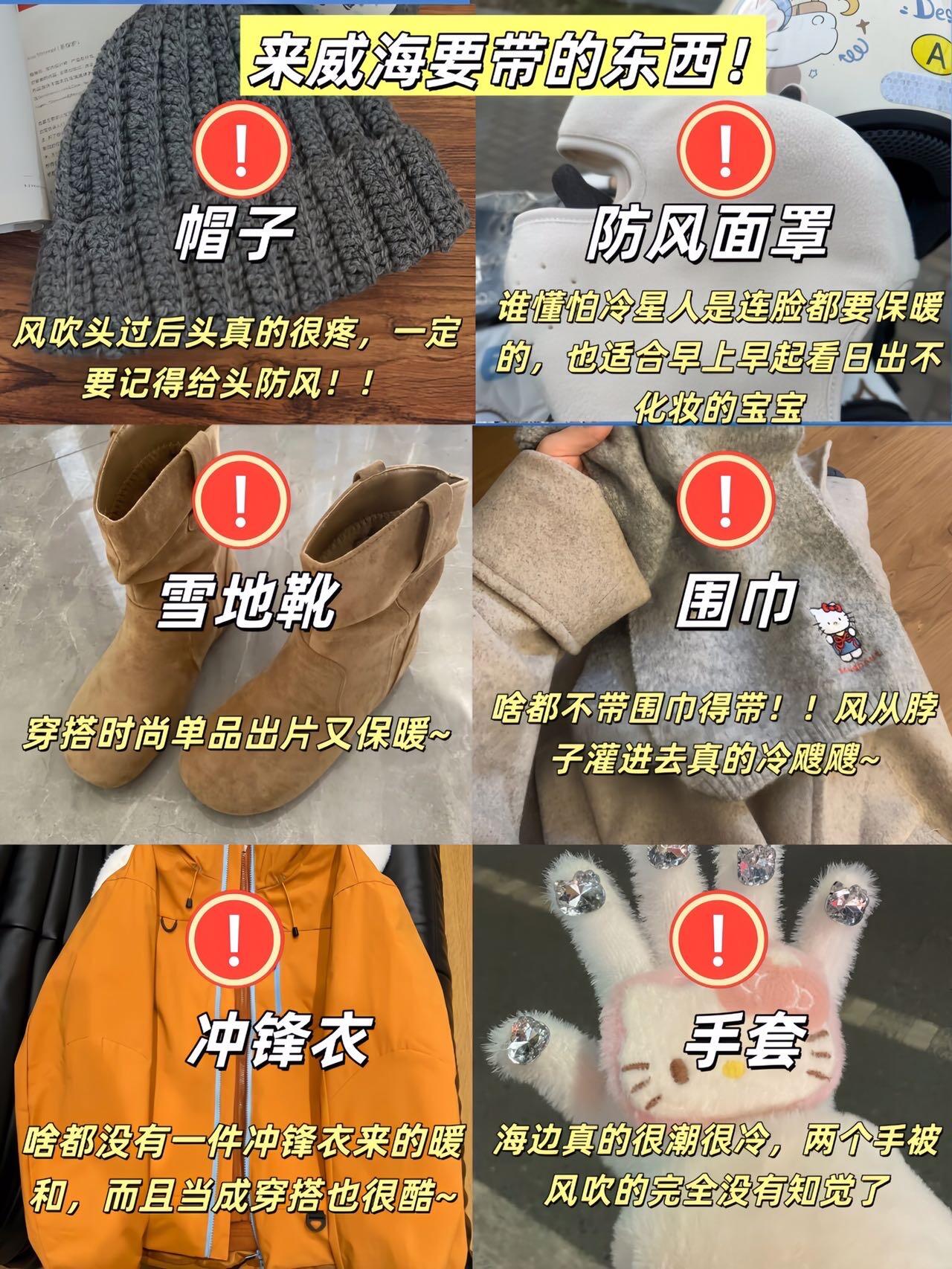 来威海要带的东西！

!

帽子

风吹头过后头真的很疼，一定要记得给头防风！！

!

防风面罩

谁懂怕冷星人是连脸都要保暖的，也适合早上早起看日出不化妆的宝宝

!

雪地靴

穿搭时尚单品出片又保暖~

!

围巾

啥都不带围巾得带！！风从脖子灌进去真的冷飕飕~

!

冲锋衣

啥都没有一件冲锋衣来的暖和，而且当成穿搭也很酷~

!

手套

海边真的很潮很冷，两个手被风吹的完全没有知觉了