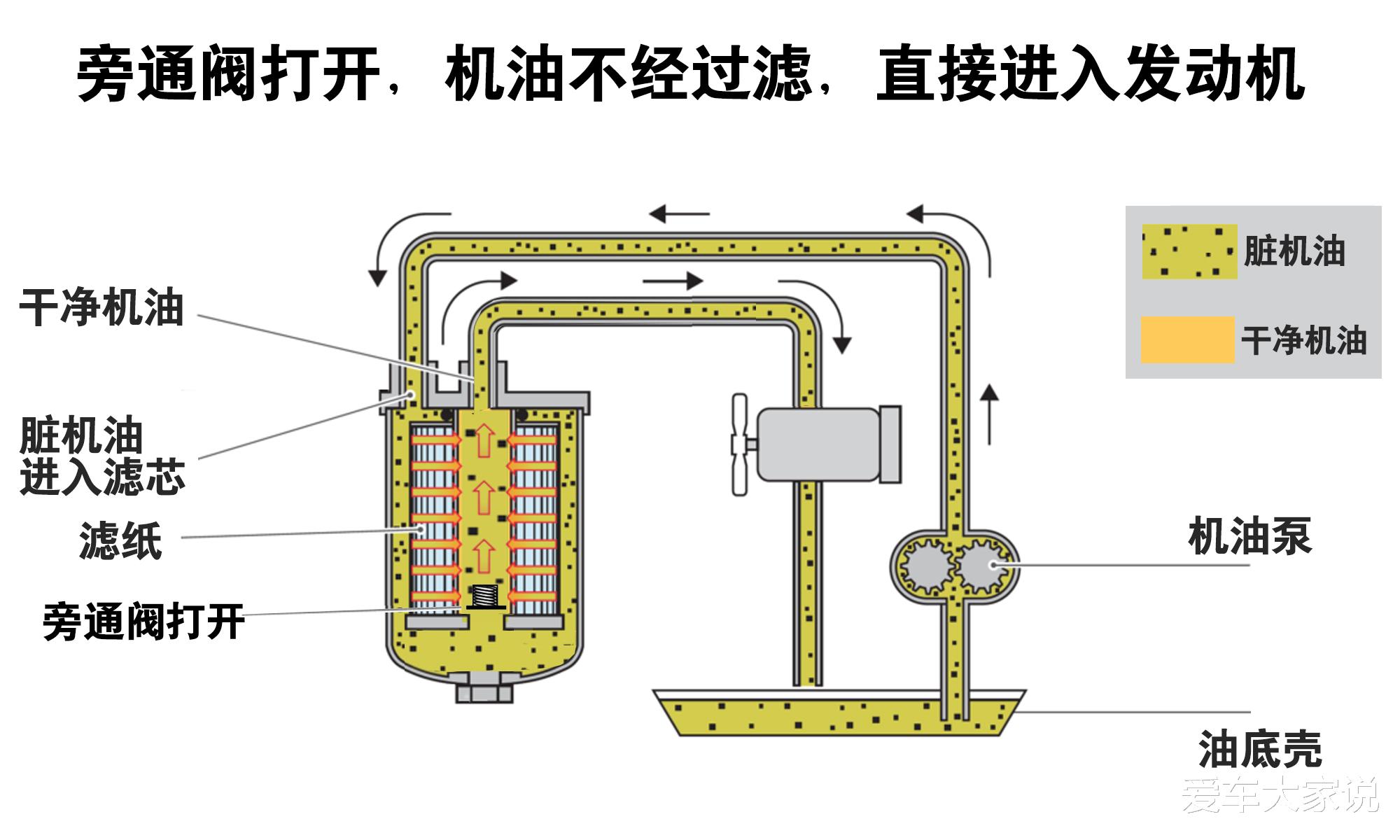 旁通阀打开，机油不经过滤，直接进入发动机

脏机油
干净机油

干净机油

脏机油
进入滤芯

滤纸

旁通阀打开

机油泵

油底壳

爱车大家说