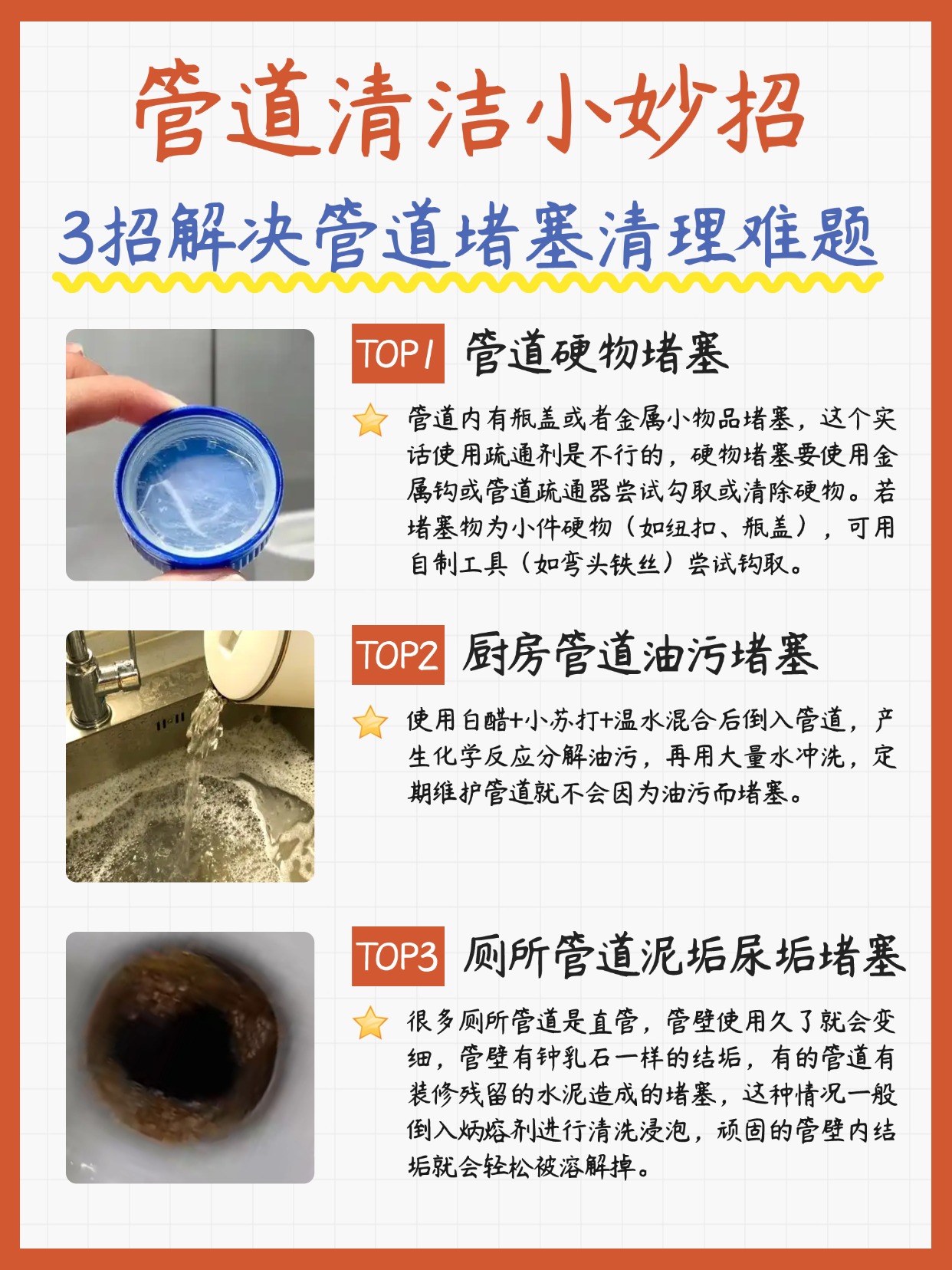 管道清洁小妙招

3招解决管道堵塞清理难题

TOP1 管道硬物堵塞

管道内有瓶盖或者金属小物品堵塞，这个实话使用疏通剂是不行的，硬物堵塞要使用金属钩或管道疏通器尝试勾取或清除硬物。若堵塞物为小件硬物（如纽扣、瓶盖），可用自制工具（如弯头铁丝）尝试钩取。

TOP2 厨房管道油污堵塞

使用白醋+小苏打+温水混合后倒入管道，产生化学反应分解油污，再用大量水冲洗，定期维护管道就不会因为油污而堵塞。

TOP3 厕所管道泥垢尿垢堵塞

很多厕所管道是直管，管壁使用久了就会变细，管壁有钟乳石一样的结垢，有的管道有装修残留的水泥造成的堵塞，这种情况一般倒入炳熔剂进行清洗浸泡，顽固的管壁内结垢就会轻松被溶解掉。