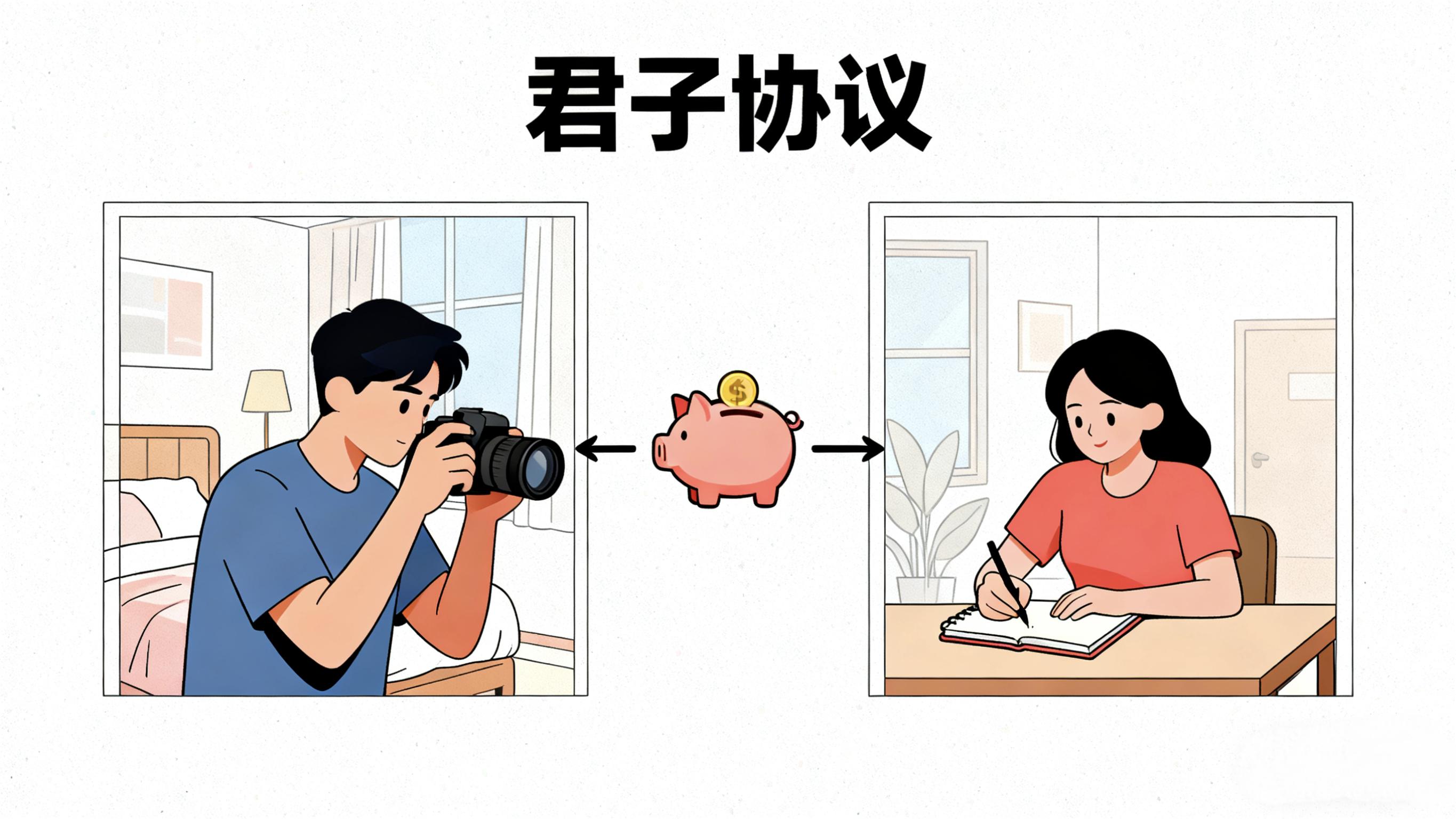 君子协议

$