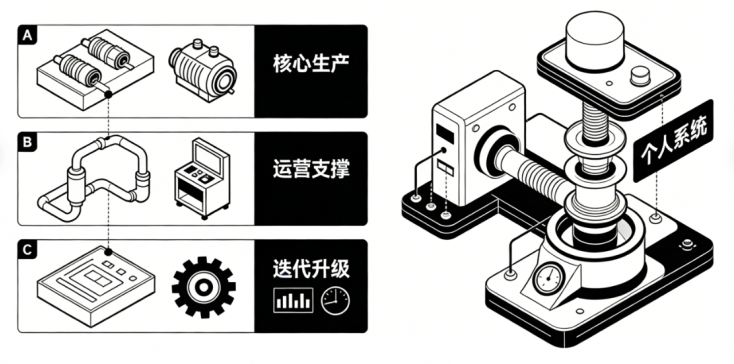 A
核心生产

B
运营支撑

C
迭代升级

个人系统