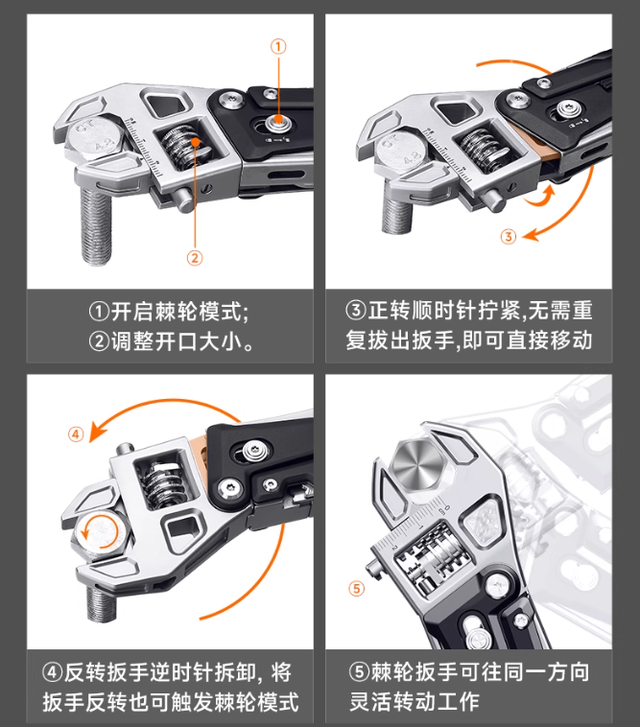 ①

②

①开启棘轮模式;
②调整开口大小。

③

③正转顺时针拧紧,无需重复拔出扳手,即可直接移动

④

④反转扳手逆时针拆卸, 将扳手反转也可触发棘轮模式

⑤

⑤棘轮扳手可往同一方向灵活转动工作