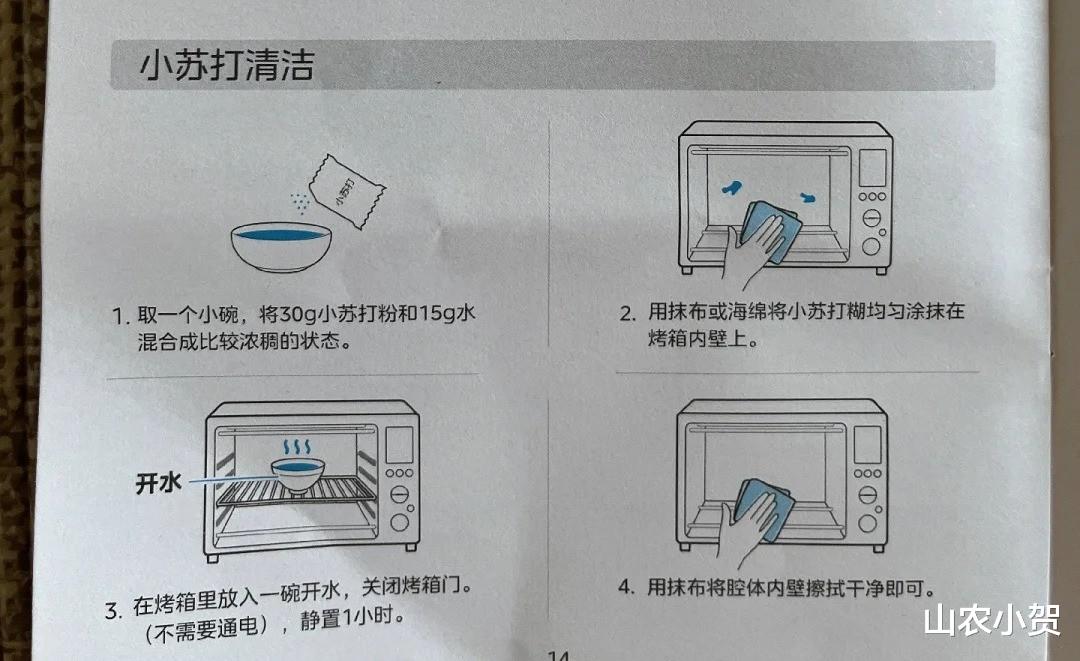 小苏打清洁

小苏打

1. 取一个小碗，将30g小苏打粉和15g水混合成比较浓稠的状态。

2. 用抹布或海绵将小苏打糊均匀涂抹在烤箱内壁上。

开水

3. 在烤箱里放入一碗开水，关闭烤箱门。（不需要通电），静置1小时。

4. 用抹布将腔体内壁擦拭干净即可。

14

山农小贺