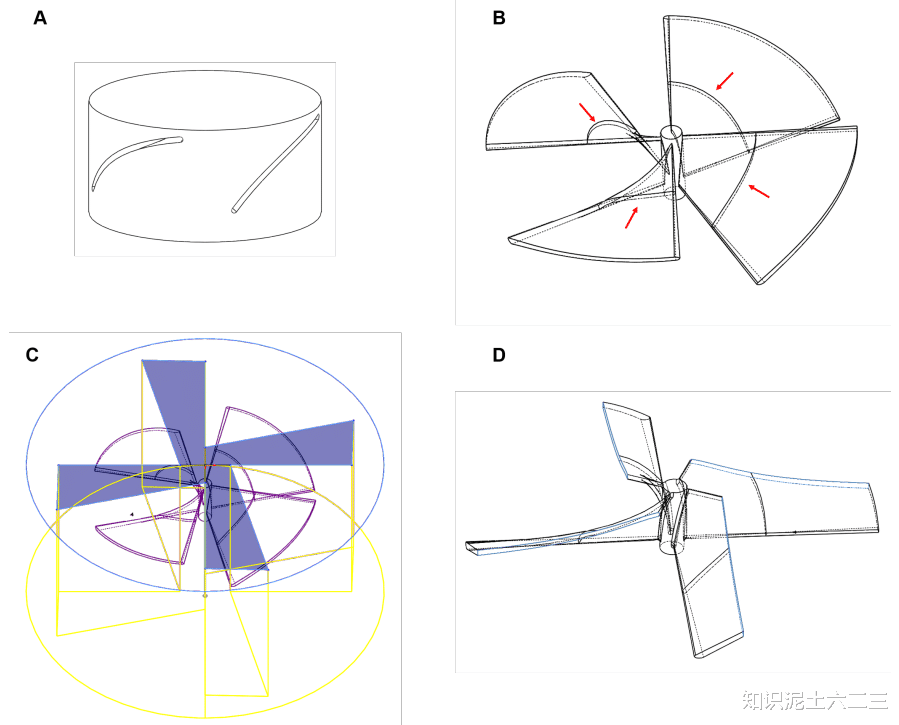 A

B

C

D

知识泥土六二三