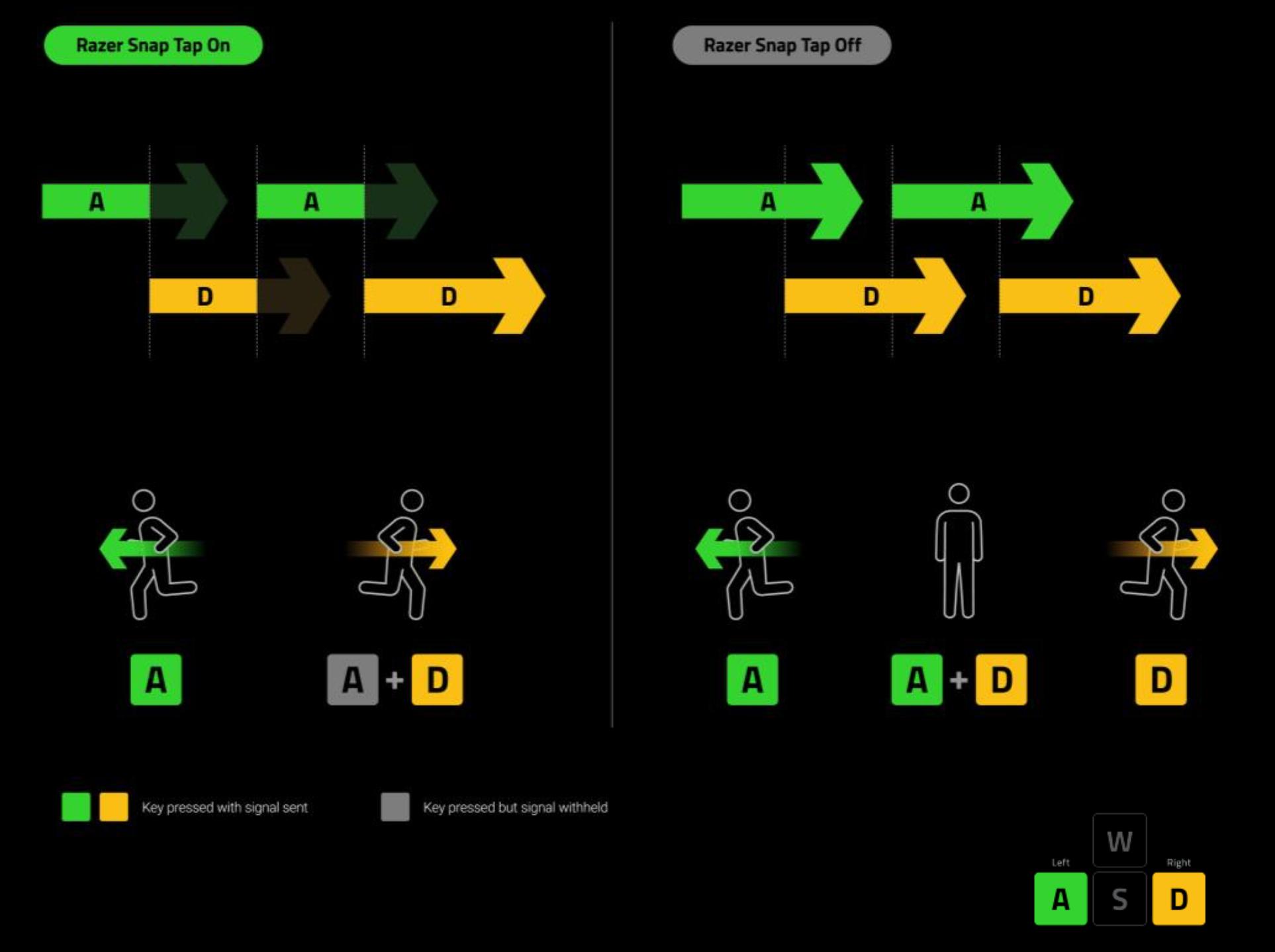 Razer Snap Tap On

A A

D D

A

A + D

Razer Snap Tap Off

A A

D D

A

A + D

D

Key pressed with signal sent

Key pressed but signal withheld

W

Left

Right

A S D