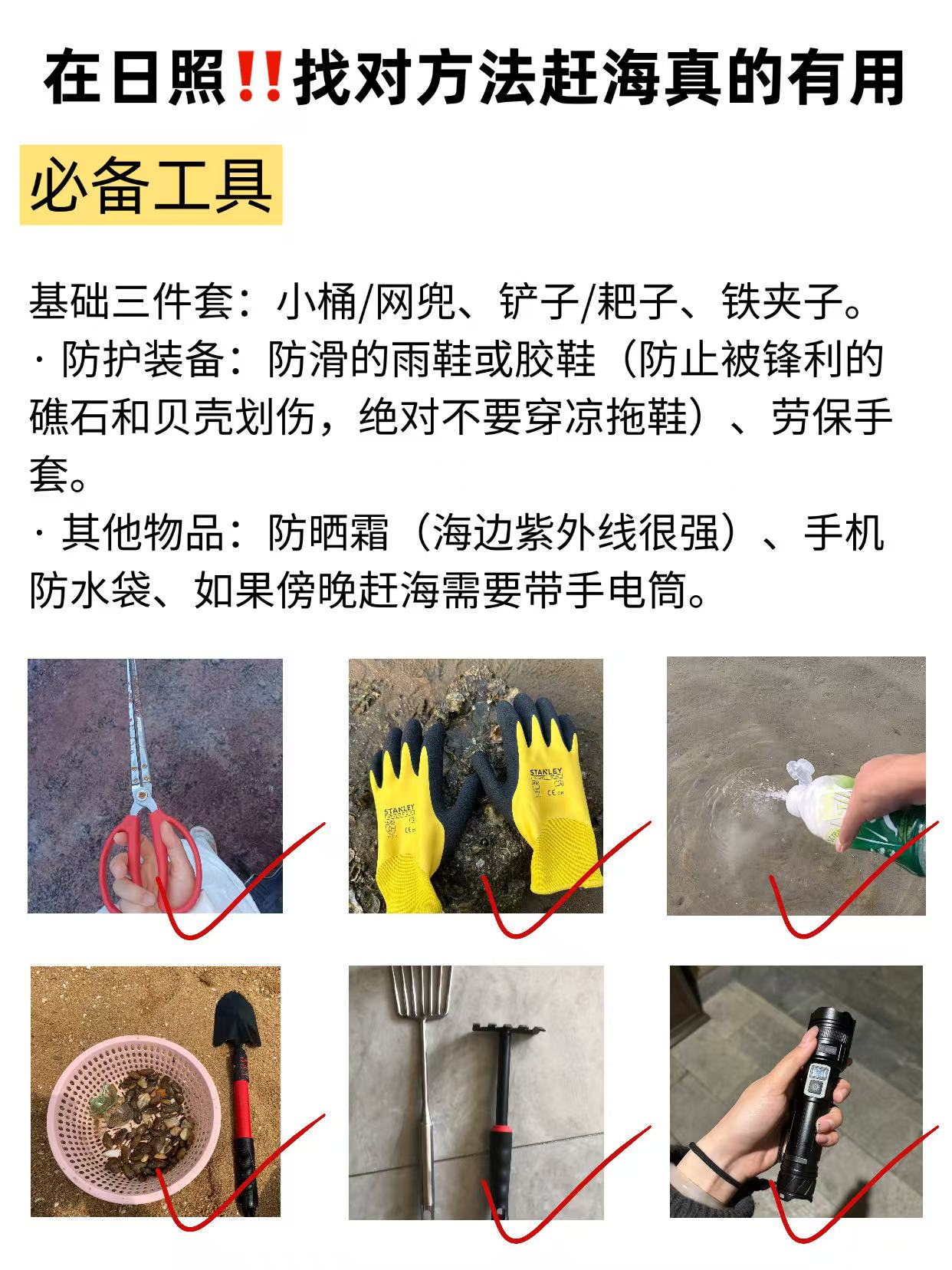 在日照‼️找对方法赶海真的有用

必备工具

基础三件套：小桶/网兜、铲子/耙子、铁夹子。
· 防护装备：防滑的雨鞋或胶鞋（防止被锋利的礁石和贝壳划伤，绝对不要穿凉拖鞋）、劳保手套。
· 其他物品：防晒霜（海边紫外线很强）、手机防水袋、如果傍晚赶海需要带手电筒。

STANLEY
STANLEY