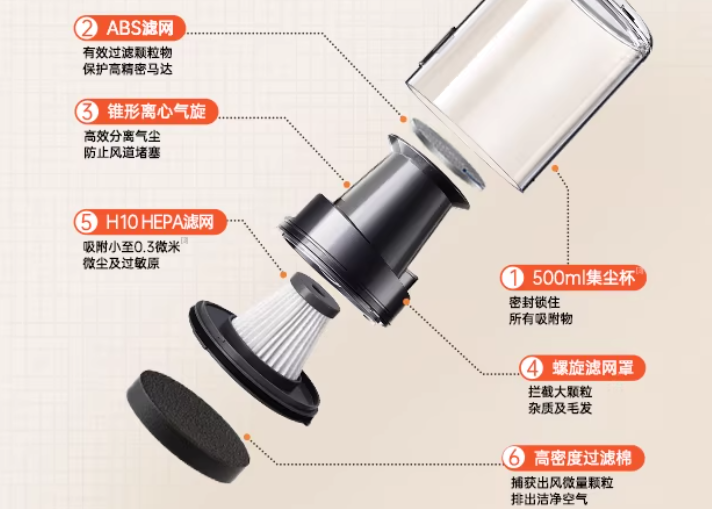 ② ABS滤网
有效过滤颗粒物
保护高精密马达

③ 锥形离心气旋
高效分离气尘
防止风道堵塞

⑤ H10 HEPA滤网
吸附小至0.3微米
微尘及过敏原

① 500ml集尘杯
密封锁住
所有吸附物

④ 螺旋滤网罩
拦截大颗粒
杂质及毛发

⑥ 高密度过滤棉
捕获出风微量颗粒
排出洁净空气