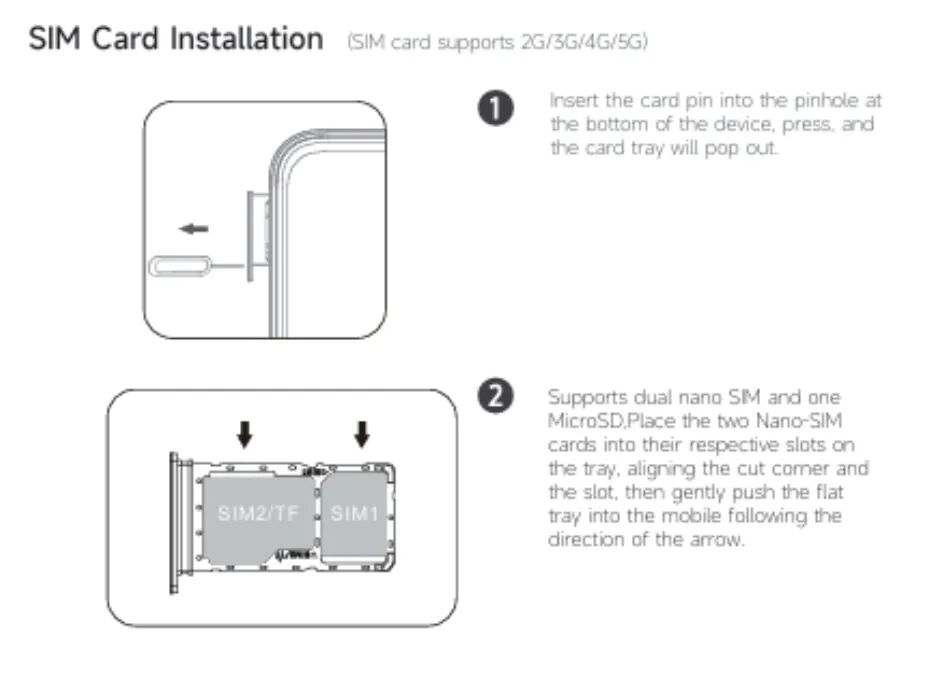 SIM Card Installation (SIM card supports 2G/3G/4G/5G)

1 Insert the card pin into the pinhole at the bottom of the device, press, and the card tray will pop out.

SIM2/TF SIM1

2 Supports dual nano SIM and one MicroSD,Place the two Nano-SIM cards into their respective slots on the tray, aligning the cut corner and the slot, then gently push the flat tray into the mobile following the direction of the arrow.