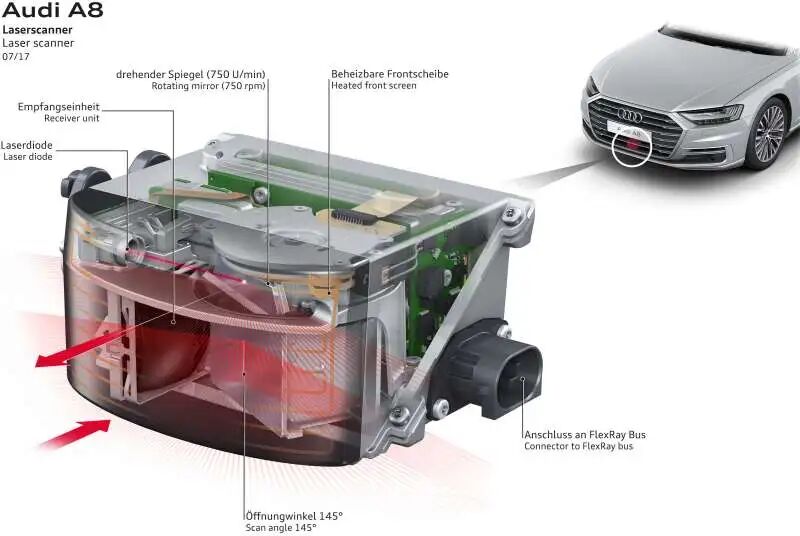 Audi A8
Laserscanner
Laser scanner
07/17

drehender Spiegel (750 U/min)
Rotating mirror (750 rpm)

Beheizbare Frontscheibe
Heated front screen

Empfangseinheit
Receiver unit

Laserdiode
Laser diode

Anschluss an FlexRay Bus
Connector to FlexRay bus

Öffnungwinkel 145°
Scan angle 145°