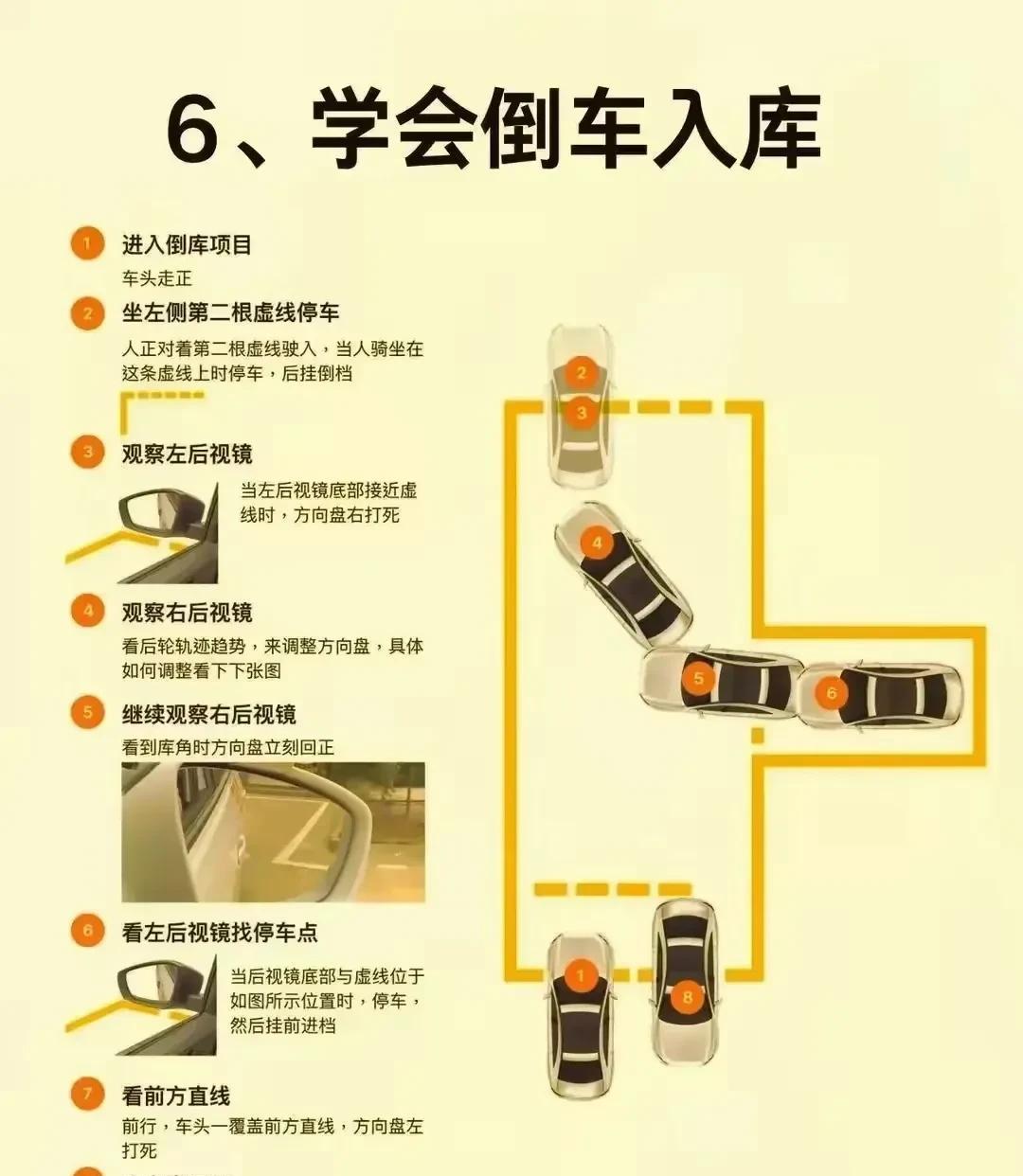 6、学会倒车入库

1 进入倒库项目
车头走正

2 坐左侧第二根虚线停车
人正对着第二根虚线驶入，当人骑坐在这条虚线上时停车，后挂倒档

3 观察左后视镜
当左后视镜底部接近虚线时，方向盘右打死

4 观察右后视镜
看后轮轨迹趋势，来调整方向盘，具体如何调整看下下张图

5 继续观察右后视镜
看到库角时方向盘立刻回正

6 看左后视镜找停车点
当后视镜底部与虚线位于如图所示位置时，停车，然后挂前进档

7 看前方直线
前行，车头一覆盖前方直线，方向盘左打死

2
3
4
5
6
1
8