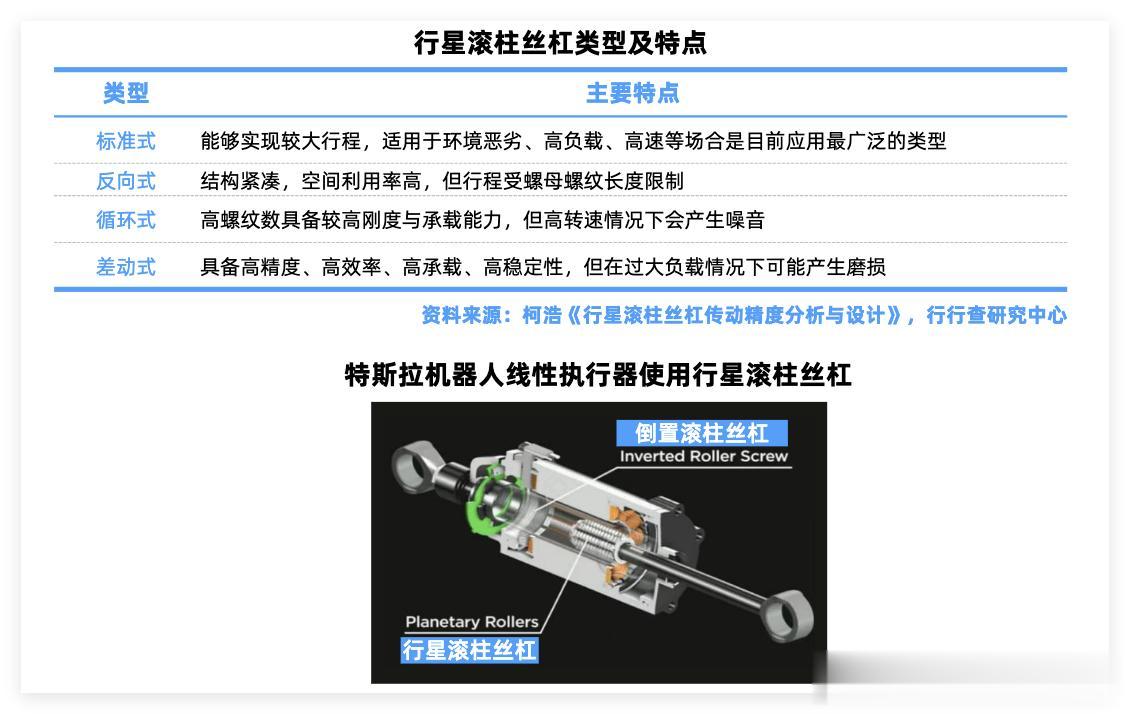 行星滚柱丝杠类型及特点

| 类型 | 主要特点 |
|---|---|
| 标准式 | 能够实现较大行程，适用于环境恶劣、高负载、高速等场合是目前应用最广泛的类型 |
| 反向式 | 结构紧凑，空间利用率高，但行程受螺母螺纹长度限制 |
| 循环式 | 高螺纹数具备较高刚度与承载能力，但高转速情况下会产生噪音 |
| 差动式 | 具备高精度、高效率、高承载、高稳定性，但在过大负载情况下可能产生磨损 |

资料来源：柯浩《行星滚柱丝杠传动精度分析与设计》，行行查研究中心

特斯拉机器人线性执行器使用行星滚柱丝杠

倒置滚柱丝杠
Inverted Roller Screw
Planetary Rollers
行星滚柱丝杠