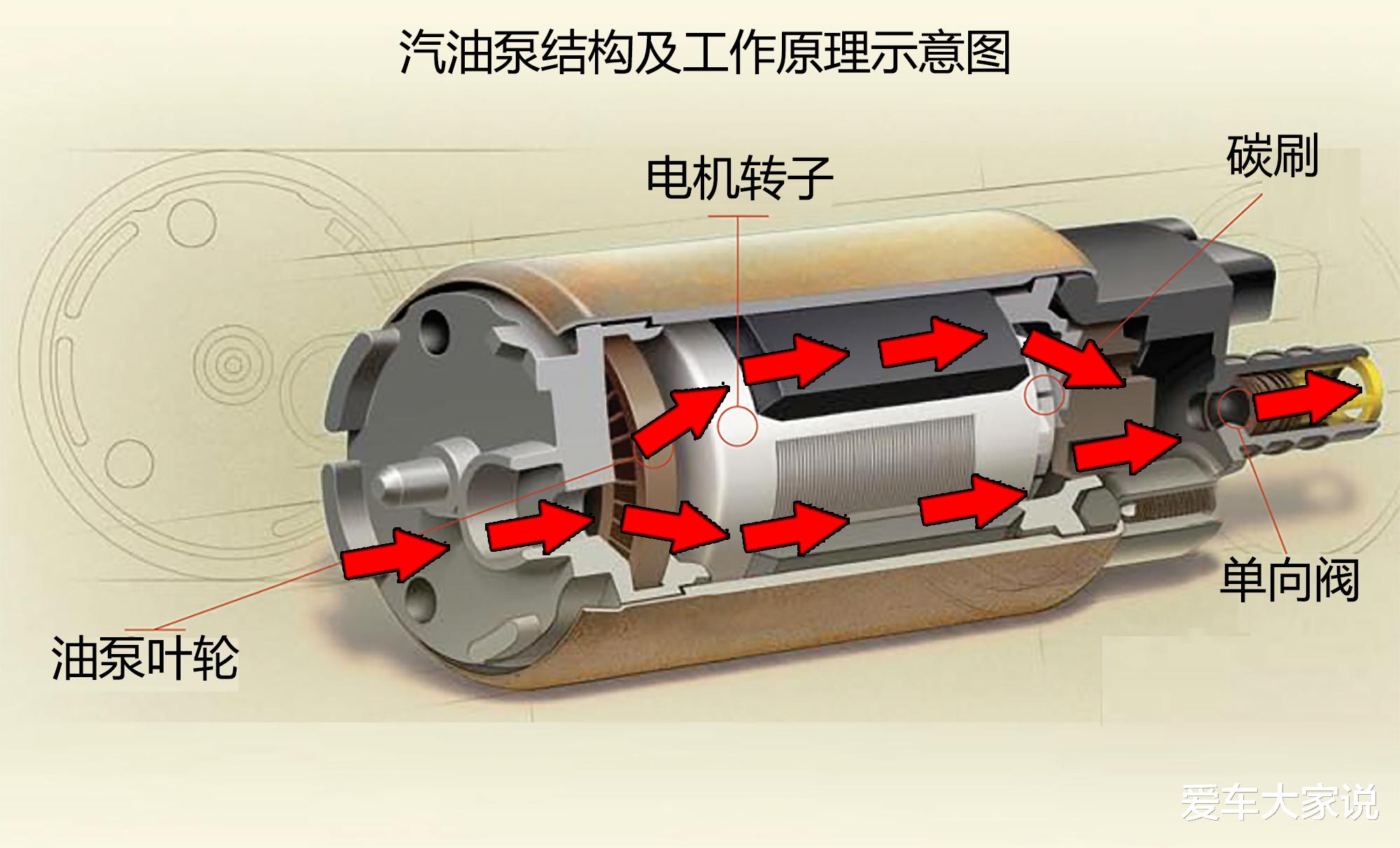 汽油泵结构及工作原理示意图

电机转子

碳刷

单向阀

油泵叶轮

爱车大家说