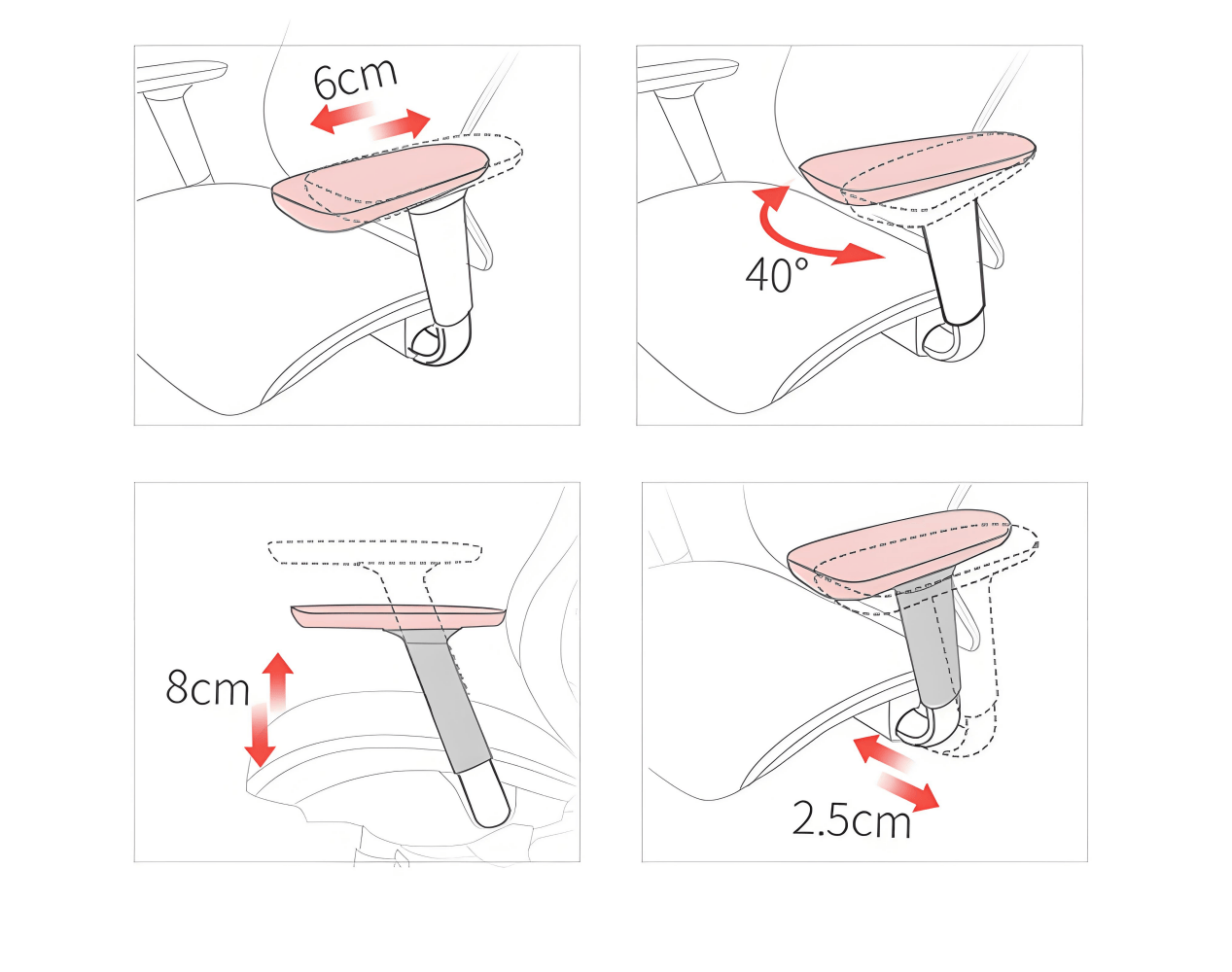 6cm

40°

8cm

2.5cm