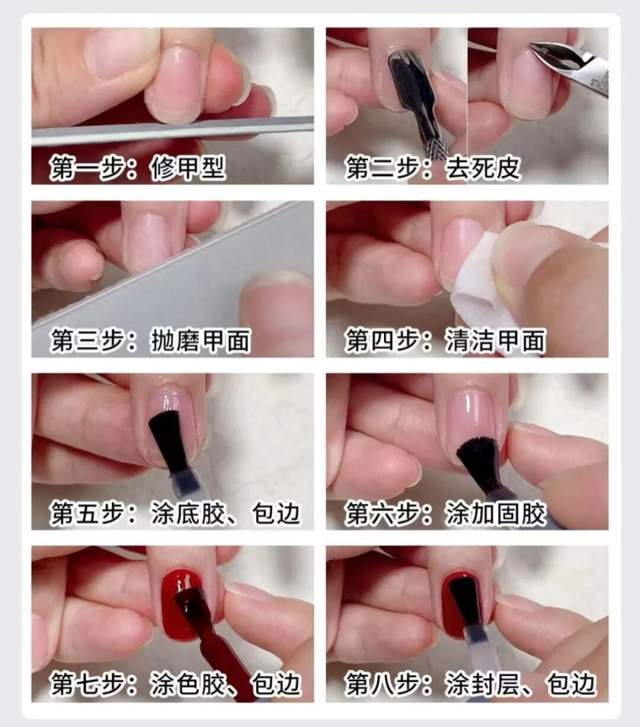 第一步：修甲型

第二步：去死皮

第三步：抛磨甲面

第四步：清洁甲面

第五步：涂底胶、包边

第六步：涂加固胶

第七步：涂色胶、包边

第八步：涂封层、包边