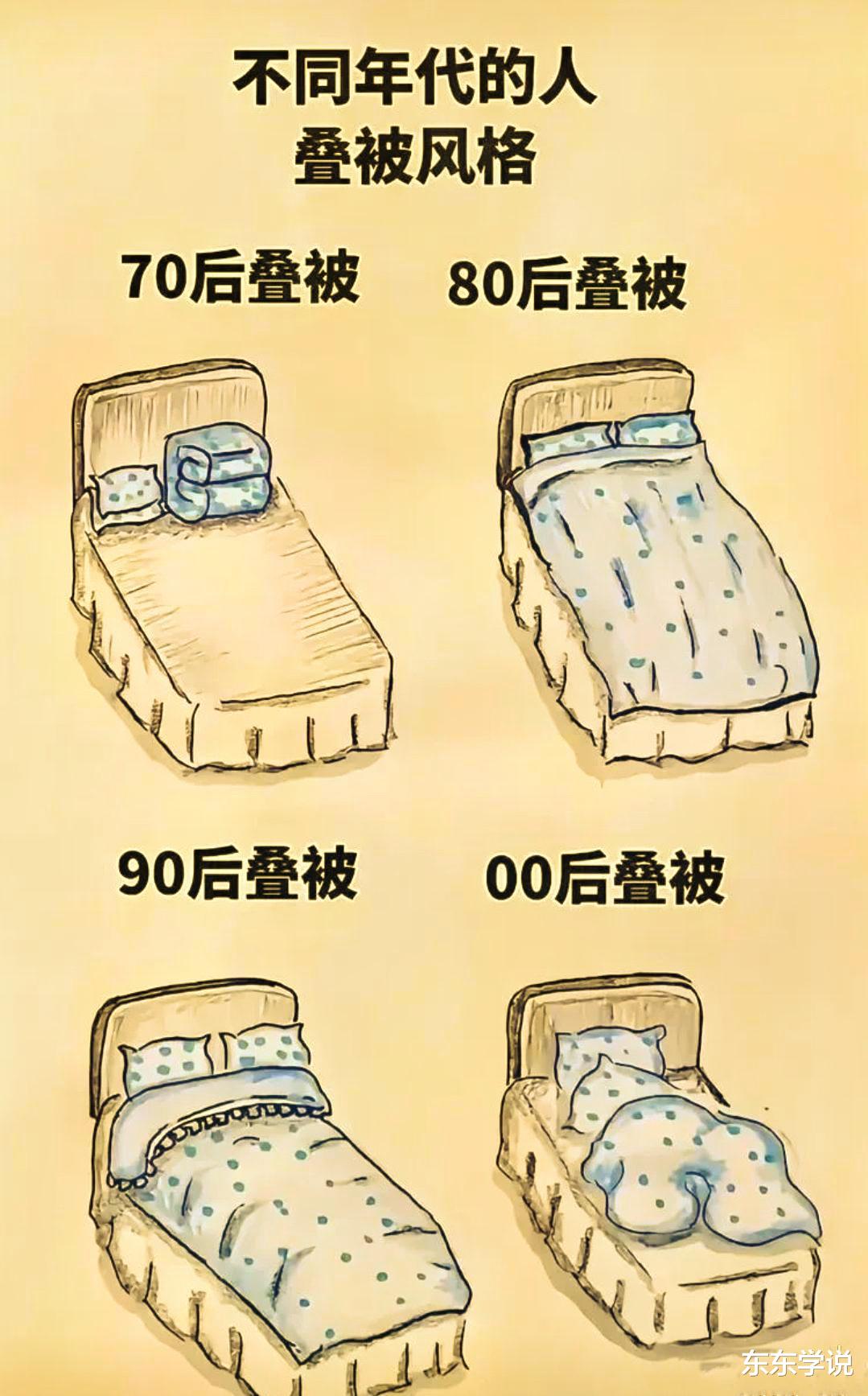 不同年代的人
叠被风格

70后叠被

80后叠被

90后叠被

00后叠被

东东学说